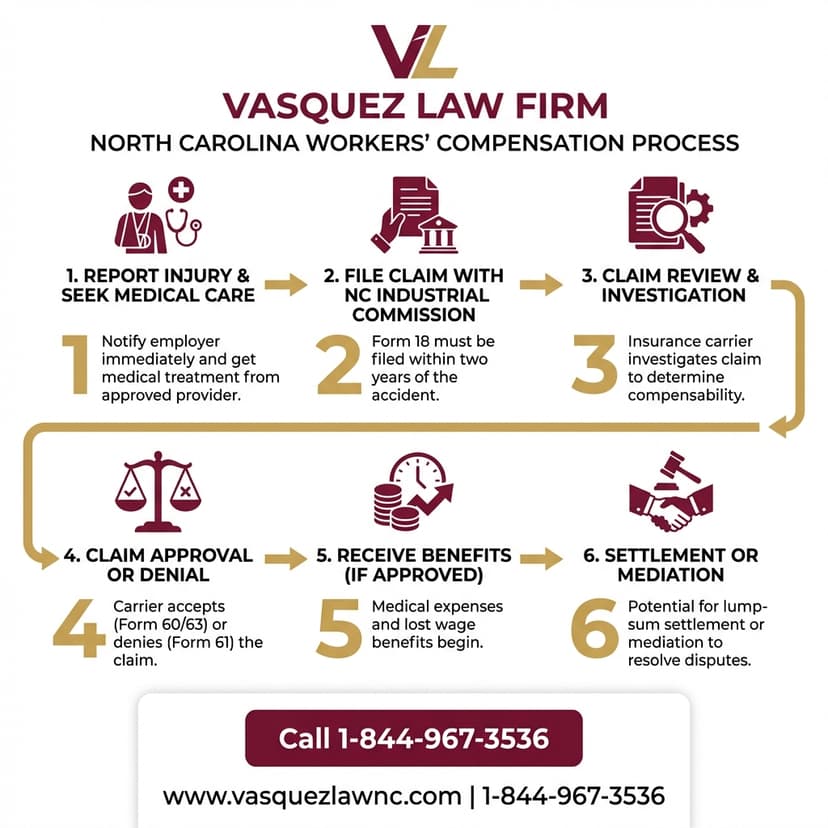 VL

VASQUEZ LAW FIRM

NORTH CAROLINA WORKERS' COMPENSATION PROCESS

1. REPORT INJURY & SEEK MEDICAL CARE

1 Notify employer immediately and get medical treatment from approved provider.

2. FILE CLAIM WITH NC INDUSTRIAL COMMISSION

2 Form 18 must be filed within two years of the accident.

3. CLAIM REVIEW & INVESTIGATION

3 Insurance carrier investigates claim to determine compensability.

4. CLAIM APPROVAL OR DENIAL

4 Carrier accepts (Form 60/63) or denies (Form 61) the claim.

5. RECEIVE BENEFITS (IF APPROVED)

5 Medical expenses and lost wage benefits begin.

6. SETTLEMENT OR MEDIATION

6 Potential for lump-sum settlement or mediation to resolve disputes.

Call 1-844-967-3536

www.vasquezlawnc.com | 1-844-967-3536