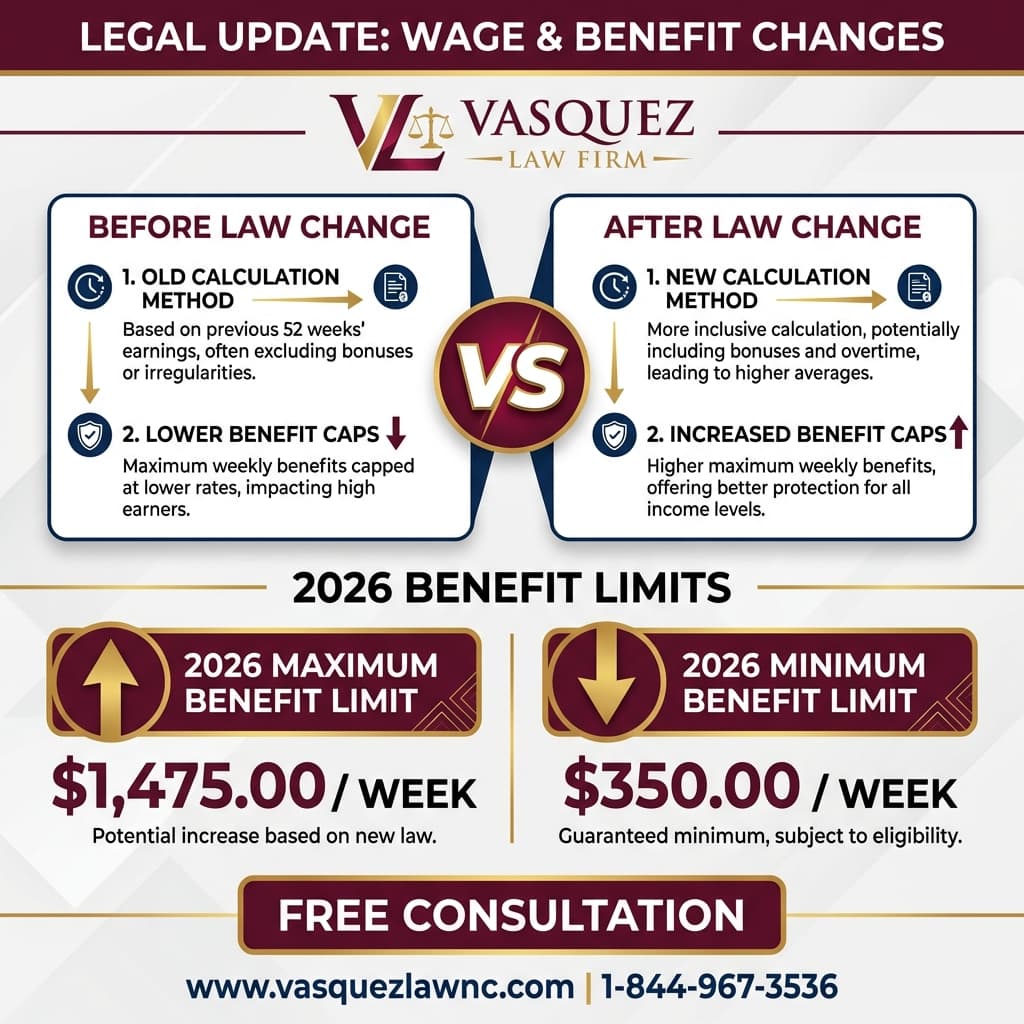 LEGAL UPDATE: WAGE & BENEFIT CHANGES

VL VASQUEZ LAW FIRM

BEFORE LAW CHANGE

1. OLD CALCULATION METHOD

Based on previous 52 weeks' earnings, often excluding bonuses or irregularities.

2. LOWER BENEFIT CAPS

Maximum weekly benefits capped at lower rates, impacting high earners.

VS

AFTER LAW CHANGE

1. NEW CALCULATION METHOD

More inclusive calculation, potentially including bonuses and overtime, leading to higher averages.

2. INCREASED BENEFIT CAPS

Higher maximum weekly benefits, offering better protection for all income levels.

2026 BENEFIT LIMITS

2026 MAXIMUM BENEFIT LIMIT

$1,475.00 / WEEK

Potential increase based on new law.

2026 MINIMUM BENEFIT LIMIT

$350.00 / WEEK

Guaranteed minimum, subject to eligibility.

FREE CONSULTATION

www.vasquezlawnc.com | 1-844-967-3536