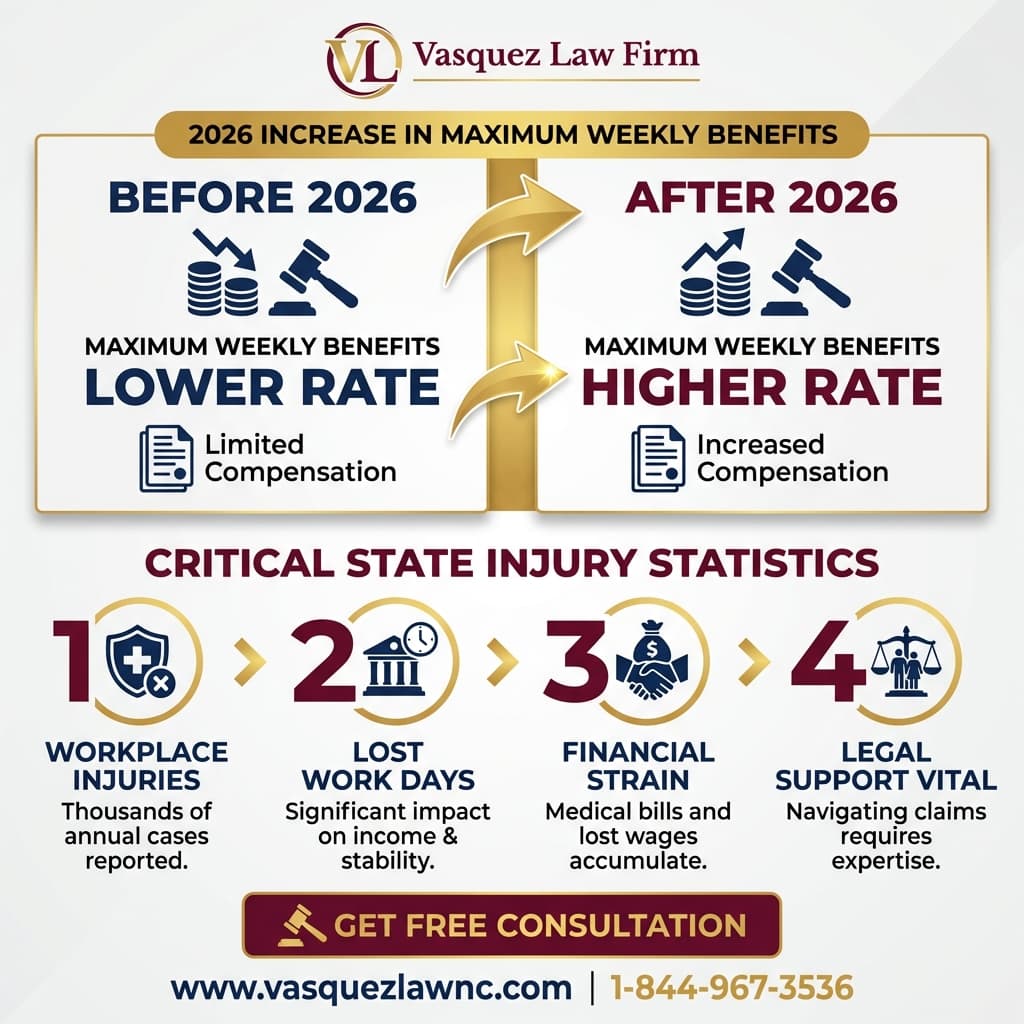 VL Vasquez Law Firm

2026 INCREASE IN MAXIMUM WEEKLY BENEFITS

BEFORE 2026

MAXIMUM WEEKLY BENEFITS
LOWER RATE

Limited Compensation

AFTER 2026

MAXIMUM WEEKLY BENEFITS
HIGHER RATE

Increased Compensation

CRITICAL STATE INJURY STATISTICS

1

WORKPLACE INJURIES
Thousands of annual cases reported.

2

LOST WORK DAYS
Significant impact on income & stability.

3

FINANCIAL STRAIN
Medical bills and lost wages accumulate.

4

LEGAL SUPPORT VITAL
Navigating claims requires expertise.

GET FREE CONSULTATION

www.vasquezlawnc.com | 1-844-967-3536