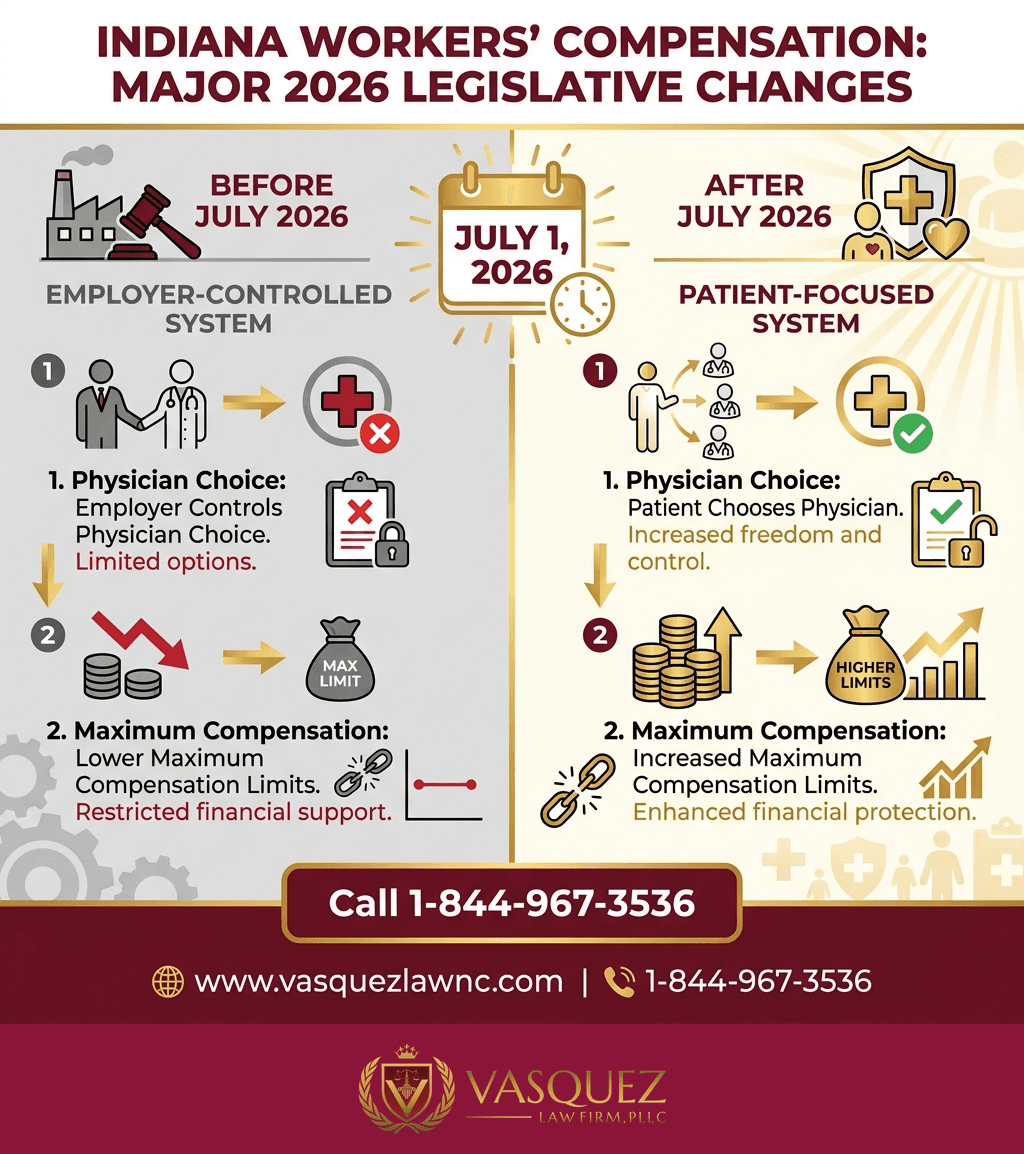 INDIANA WORKERS' COMPENSATION: MAJOR 2026 LEGISLATIVE CHANGES

BEFORE JULY 2026

EMPLOYER-CONTROLLED SYSTEM

1

1. Physician Choice: Employer Controls Physician Choice. Limited options.

2

MAX LIMIT

2. Maximum Compensation: Lower Maximum Compensation Limits. Restricted financial support.

JULY 1, 2026

AFTER JULY 2026

PATIENT-FOCUSED SYSTEM

1

1. Physician Choice: Patient Chooses Physician. Increased freedom and control.

2

HIGHER LIMITS

2. Maximum Compensation: Increased Maximum Compensation Limits. Enhanced financial protection.

Call 1-844-967-3536

www.vasquezlawnc.com | 1-844-967-3536

VASQUEZ LAW FIRM, PLLC