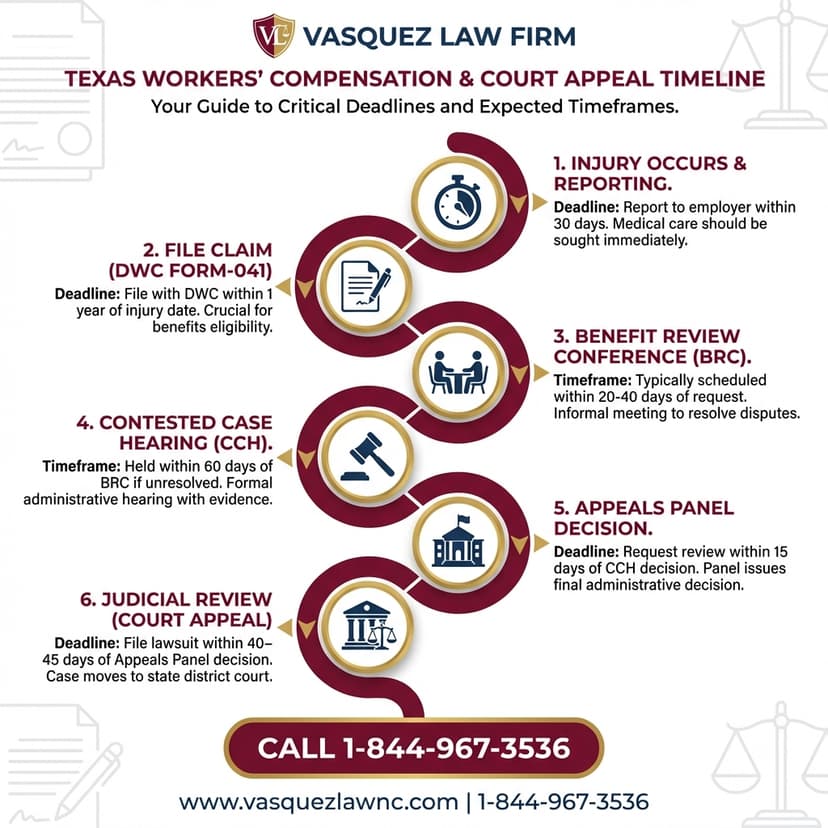 VL

VASQUEZ LAW FIRM

TEXAS WORKERS' COMPENSATION & COURT APPEAL TIMELINE

Your Guide to Critical Deadlines and Expected Timeframes.

1. INJURY OCCURS & REPORTING.

Deadline: Report to employer within 30 days. Medical care should be sought immediately.

2. FILE CLAIM (DWC FORM-041)

Deadline: File with DWC within 1 year of injury date. Crucial for benefits eligibility.

3. BENEFIT REVIEW CONFERENCE (BRC).

Timeframe: Typically scheduled within 20-40 days of request. Informal meeting to resolve disputes.

4. CONTESTED CASE HEARING (CCH).

Timeframe: Held within 60 days of BRC if unresolved. Formal administrative hearing with evidence.

5. APPEALS PANEL DECISION.

Deadline: Request review within 15 days of CCH decision. Panel issues final administrative decision.

6. JUDICIAL REVIEW (COURT APPEAL)

Deadline: File lawsuit within 40–45 days of Appeals Panel decision. Case moves to state district court.

CALL 1-844-967-3536

www.vasquezlawnc.com | 1-844-967-3536