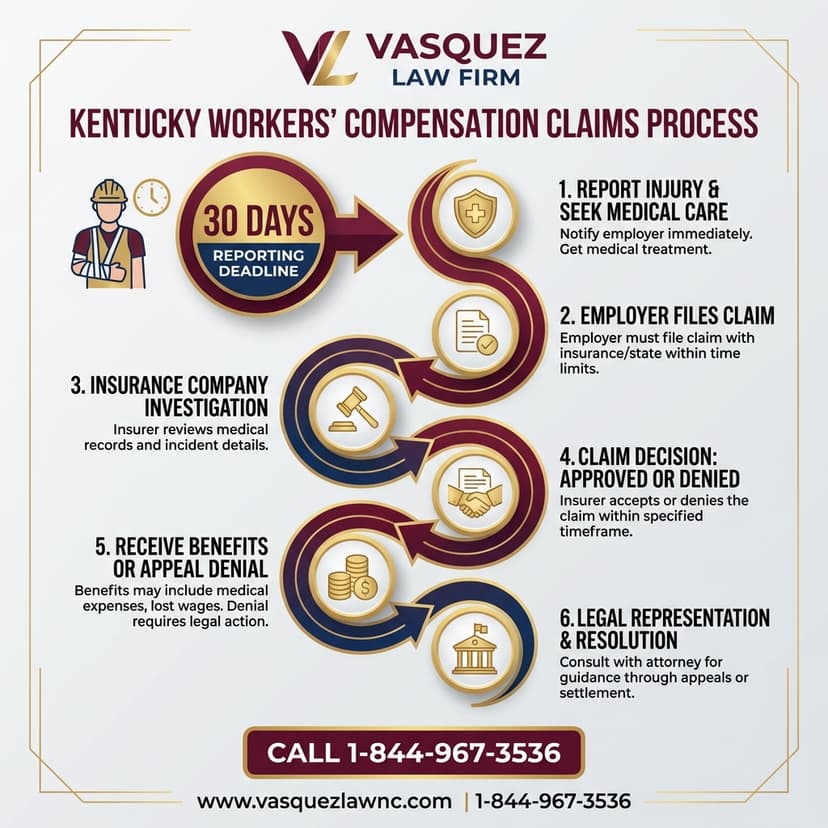 VL VASQUEZ LAW FIRM

KENTUCKY WORKERS' COMPENSATION CLAIMS PROCESS

30 DAYS
REPORTING DEADLINE

1. REPORT INJURY & SEEK MEDICAL CARE
Notify employer immediately. Get medical treatment.

2. EMPLOYER FILES CLAIM
Employer must file claim with insurance/state within time limits.

3. INSURANCE COMPANY INVESTIGATION
Insurer reviews medical records and incident details.

4. CLAIM DECISION: APPROVED OR DENIED
Insurer accepts or denies the claim within specified timeframe.

5. RECEIVE BENEFITS OR APPEAL DENIAL
Benefits may include medical expenses, lost wages. Denial requires legal action.

6. LEGAL REPRESENTATION & RESOLUTION
Consult with attorney for guidance through appeals or settlement.

CALL 1-844-967-3536

www.vasquezlawnc.com | 1-844-967-3536