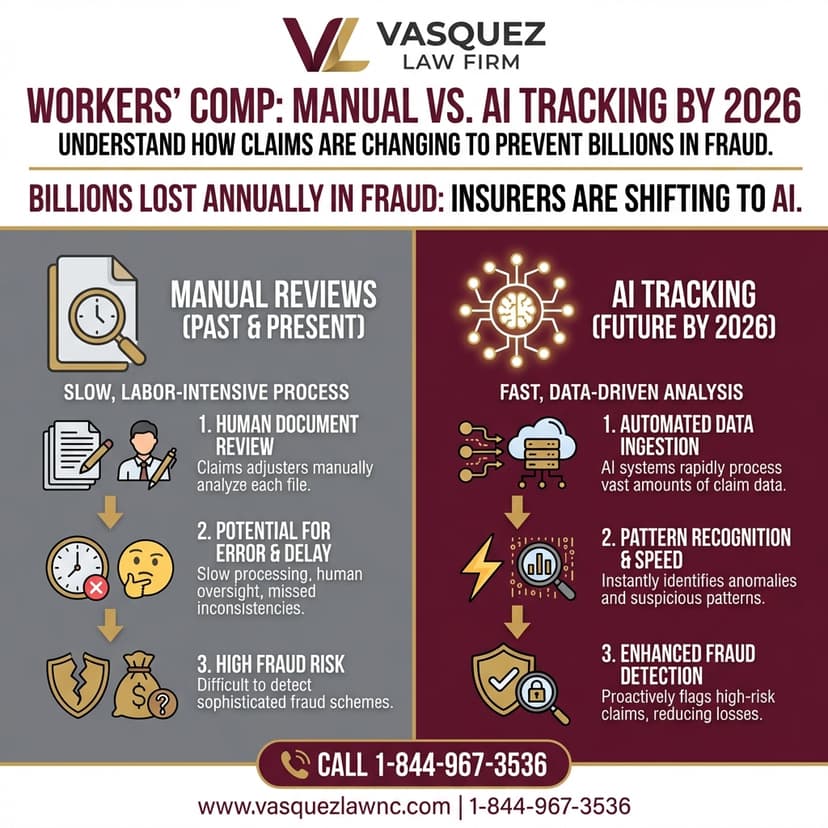 VL VASQUEZ LAW FIRM

WORKERS' COMP: MANUAL VS. AI TRACKING BY 2026

UNDERSTAND HOW CLAIMS ARE CHANGING TO PREVENT BILLIONS IN FRAUD.

BILLIONS LOST ANNUALLY IN FRAUD: INSURERS ARE SHIFTING TO AI.

MANUAL REVIEWS (PAST & PRESENT)

SLOW, LABOR-INTENSIVE PROCESS

1. HUMAN DOCUMENT REVIEW
Claims adjusters manually analyze each file.

2. POTENTIAL FOR ERROR & DELAY
Slow processing, human oversight, missed inconsistencies.

3. HIGH FRAUD RISK
Difficult to detect sophisticated fraud schemes.

AI TRACKING (FUTURE BY 2026)

FAST, DATA-DRIVEN ANALYSIS

1. AUTOMATED DATA INGESTION
AI systems rapidly process vast amounts of claim data.

2. PATTERN RECOGNITION & SPEED
Instantly identifies anomalies and suspicious patterns.

3. ENHANCED FRAUD DETECTION
Proactively flags high-risk claims, reducing losses.

CALL 1-844-967-3536

www.vasquezlawnc.com | 1-844-967-3536