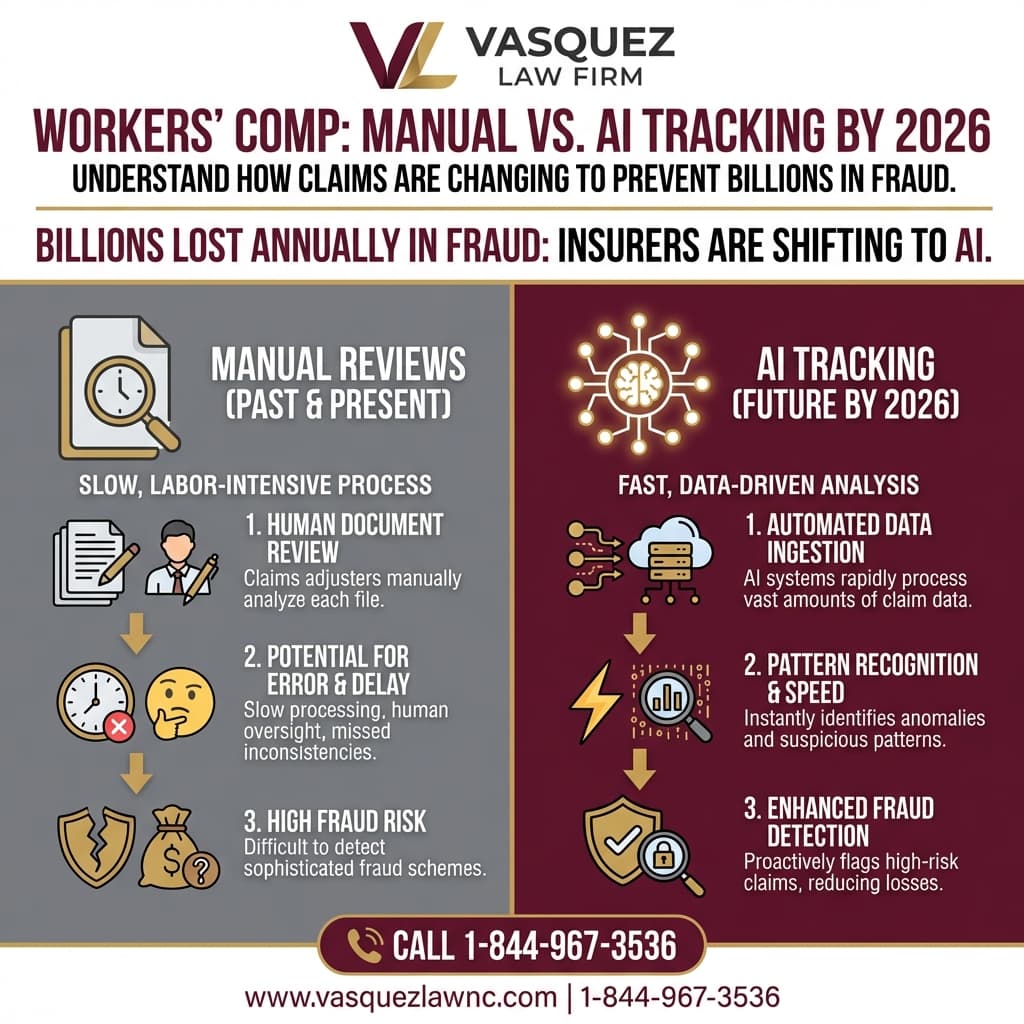 VL VASQUEZ LAW FIRM

WORKERS' COMP: MANUAL VS. AI TRACKING BY 2026

UNDERSTAND HOW CLAIMS ARE CHANGING TO PREVENT BILLIONS IN FRAUD.

BILLIONS LOST ANNUALLY IN FRAUD: INSURERS ARE SHIFTING TO AI.

MANUAL REVIEWS (PAST & PRESENT)

SLOW, LABOR-INTENSIVE PROCESS

1. HUMAN DOCUMENT REVIEW
Claims adjusters manually analyze each file.

2. POTENTIAL FOR ERROR & DELAY
Slow processing, human oversight, missed inconsistencies.

3. HIGH FRAUD RISK
Difficult to detect sophisticated fraud schemes.

AI TRACKING (FUTURE BY 2026)

FAST, DATA-DRIVEN ANALYSIS

1. AUTOMATED DATA INGESTION
AI systems rapidly process vast amounts of claim data.

2. PATTERN RECOGNITION & SPEED
Instantly identifies anomalies and suspicious patterns.

3. ENHANCED FRAUD DETECTION
Proactively flags high-risk claims, reducing losses.

CALL 1-844-967-3536

www.vasquezlawnc.com | 1-844-967-3536