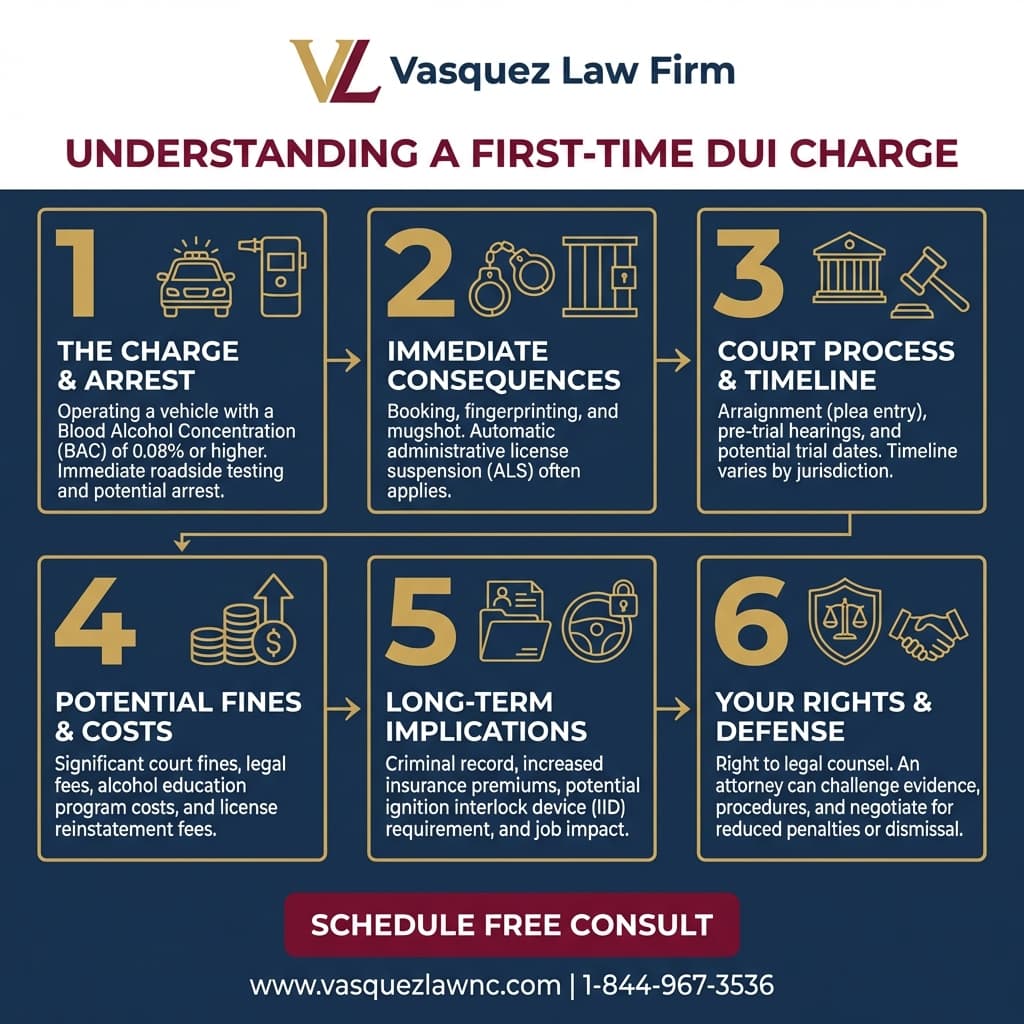 VL Vasquez Law Firm

UNDERSTANDING A FIRST-TIME DUI CHARGE

1

THE CHARGE & ARREST

Operating a vehicle with a Blood Alcohol Concentration (BAC) of 0.08% or higher. Immediate roadside testing and potential arrest.

2

IMMEDIATE CONSEQUENCES

Booking, fingerprinting, and mugshot. Automatic administrative license suspension (ALS) often applies.

3

COURT PROCESS & TIMELINE

Arraignment (plea entry), pre-trial hearings, and potential trial dates. Timeline varies by jurisdiction.

4

POTENTIAL FINES & COSTS

Significant court fines, legal fees, alcohol education program costs, and license reinstatement fees.

5

LONG-TERM IMPLICATIONS

Criminal record, increased insurance premiums, potential ignition interlock device (IID) requirement, and job impact.

6

YOUR RIGHTS & DEFENSE

Right to legal counsel. An attorney can challenge evidence, procedures, and negotiate for reduced penalties or dismissal.

SCHEDULE FREE CONSULT

www.vasquezlawnc.com | 1-844-967-3536