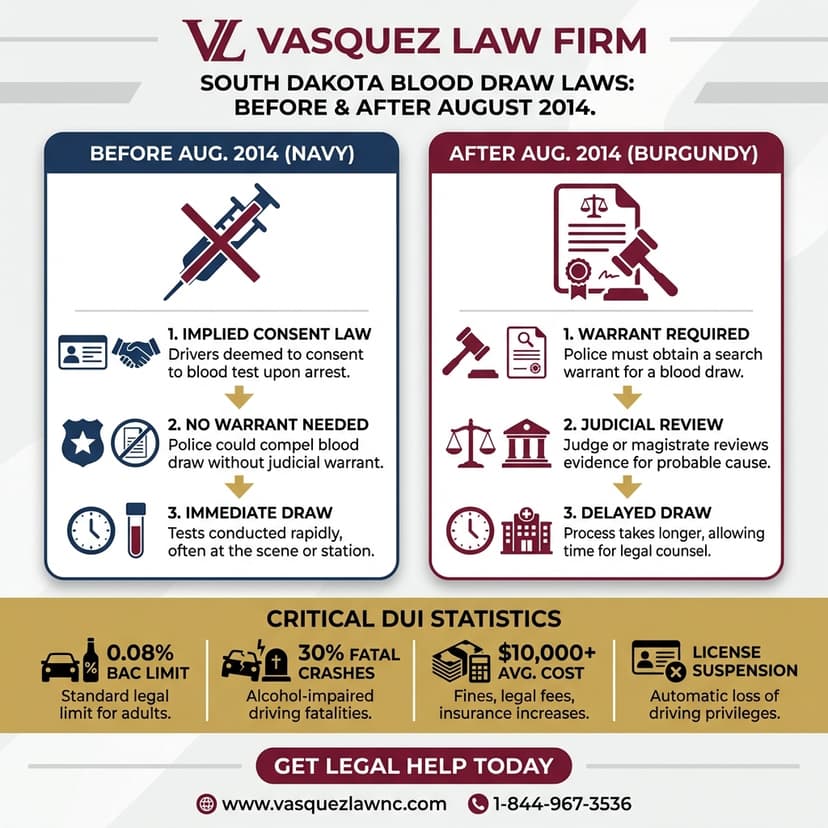 VL VASQUEZ LAW FIRM

SOUTH DAKOTA BLOOD DRAW LAWS: BEFORE & AFTER AUGUST 2014.

BEFORE AUG. 2014 (NAVY)

1. IMPLIED CONSENT LAW
Drivers deemed to consent to blood test upon arrest.

2. NO WARRANT NEEDED
Police could compel blood draw without judicial warrant.

3. IMMEDIATE DRAW
Tests conducted rapidly, often at the scene or station.

AFTER AUG. 2014 (BURGUNDY)

1. WARRANT REQUIRED
Police must obtain a search warrant for a blood draw.

2. JUDICIAL REVIEW
Judge or magistrate reviews evidence for probable cause.

3. DELAYED DRAW
Process takes longer, allowing time for legal counsel.

CRITICAL DUI STATISTICS

0.08% BAC LIMIT
Standard legal limit for adults.

30% FATAL CRASHES
Alcohol-impaired driving fatalities.

$10,000+ AVG. COST
Fines, legal fees, insurance increases.

LICENSE SUSPENSION
Automatic loss of driving privileges.

GET LEGAL HELP TODAY

www.vasquezlawnc.com 1-844-967-3536