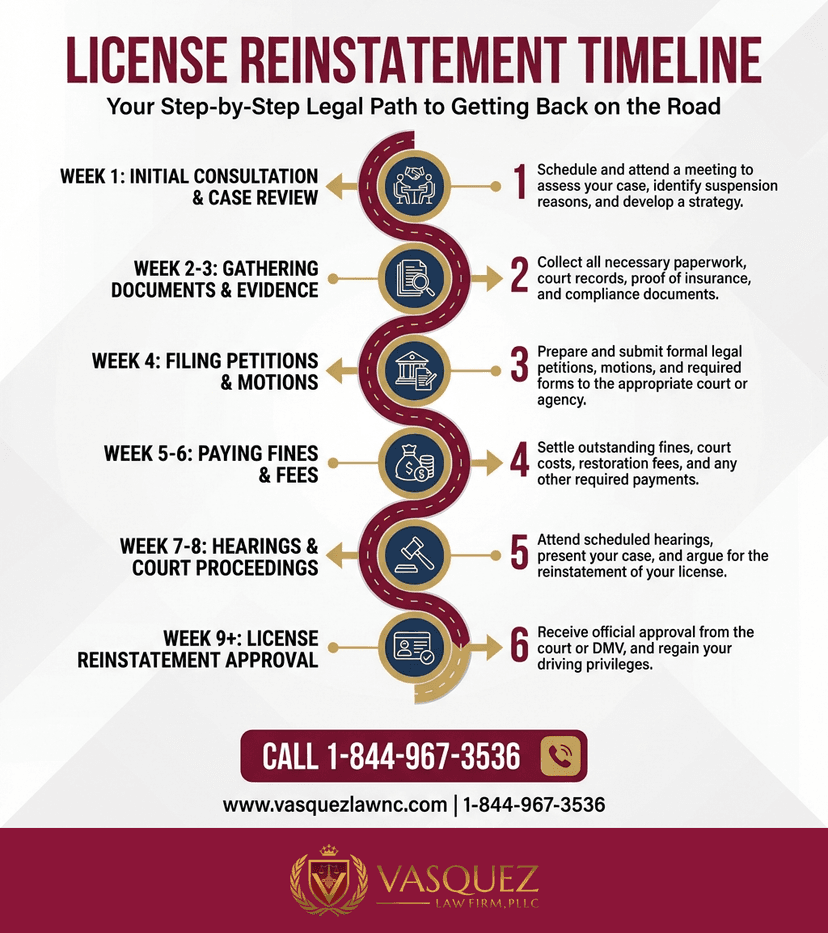 LICENSE REINSTATEMENT TIMELINE

Your Step-by-Step Legal Path to Getting Back on the Road

WEEK 1: INITIAL CONSULTATION & CASE REVIEW

1 Schedule and attend a meeting to assess your case, identify suspension reasons, and develop a strategy.

WEEK 2-3: GATHERING DOCUMENTS & EVIDENCE

2 Collect all necessary paperwork, court records, proof of insurance, and compliance documents.

WEEK 4: FILING PETITIONS & MOTIONS

3 Prepare and submit formal legal petitions, motions, and required forms to the appropriate court or agency.

WEEK 5-6: PAYING FINES & FEES

4 Settle outstanding fines, court costs, restoration fees, and any other required payments.

WEEK 7-8: HEARINGS & COURT PROCEEDINGS

5 Attend scheduled hearings, present your case, and argue for the reinstatement of your license.

WEEK 9+: LICENSE REINSTATEMENT APPROVAL

6 Receive official approval from the court or DMV, and regain your driving privileges.

CALL 1-844-967-3536

www.vasquezlawnc.com | 1-844-967-3536

VASQUEZ LAW FIRM, PLLC