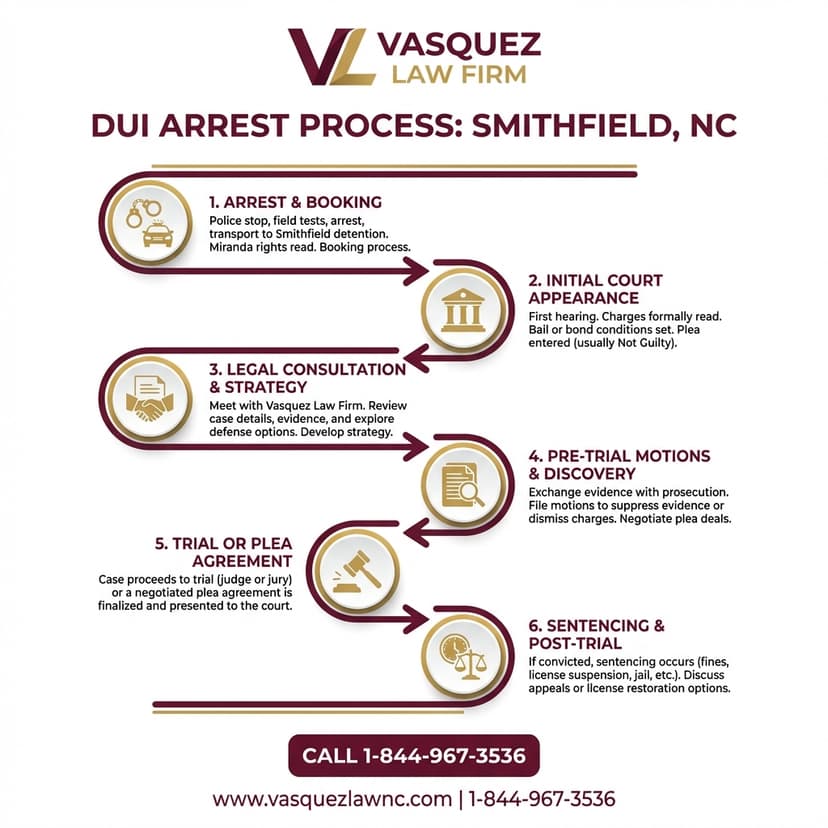 VL VASQUEZ LAW FIRM

DUI ARREST PROCESS: SMITHFIELD, NC

1. ARREST & BOOKING
Police stop, field tests, arrest, transport to Smithfield detention. Miranda rights read. Booking process.

2. INITIAL COURT APPEARANCE
First hearing. Charges formally read. Bail or bond conditions set. Plea entered (usually Not Guilty).

3. LEGAL CONSULTATION & STRATEGY
Meet with Vasquez Law Firm. Review case details, evidence, and explore defense options. Develop strategy.

4. PRE-TRIAL MOTIONS & DISCOVERY
Exchange evidence with prosecution. File motions to suppress evidence or dismiss charges. Negotiate plea deals.

5. TRIAL OR PLEA AGREEMENT
Case proceeds to trial (judge or jury) or a negotiated plea agreement is finalized and presented to the court.

6. SENTENCING & POST-TRIAL
If convicted, sentencing occurs (fines, license suspension, jail, etc.). Discuss appeals or license restoration options.

CALL 1-844-967-3536

www.vasquezlawnc.com | 1-844-967-3536