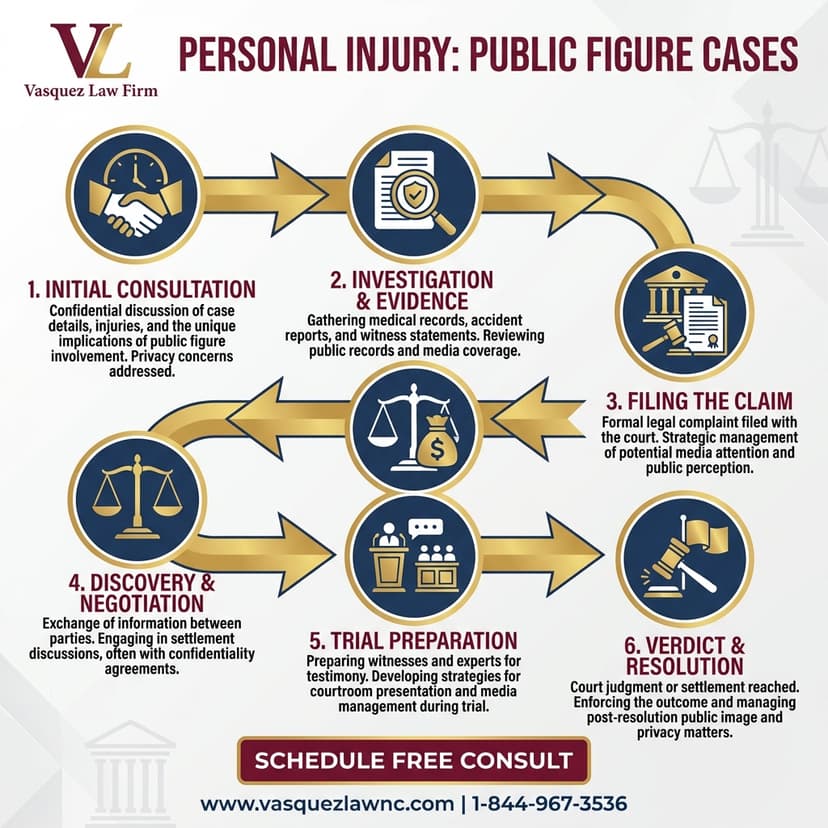 VL
Vasquez Law Firm

PERSONAL INJURY: PUBLIC FIGURE CASES

1. INITIAL CONSULTATION
Confidential discussion of case details, injuries, and the unique implications of public figure involvement. Privacy concerns addressed.

2. INVESTIGATION & EVIDENCE
Gathering medical records, accident reports, and witness statements. Reviewing public records and media coverage.

3. FILING THE CLAIM
Formal legal complaint filed with the court. Strategic management of potential media attention and public perception.

4. DISCOVERY & NEGOTIATION
Exchange of information between parties. Engaging in settlement discussions, often with confidentiality agreements.

5. TRIAL PREPARATION
Preparing witnesses and experts for testimony. Developing strategies for courtroom presentation and media management during trial.

6. VERDICT & RESOLUTION
Court judgment or settlement reached. Enforcing the outcome and managing post-resolution public image and privacy matters.

SCHEDULE FREE CONSULT

www.vasquezlawnc.com | 1-844-967-3536