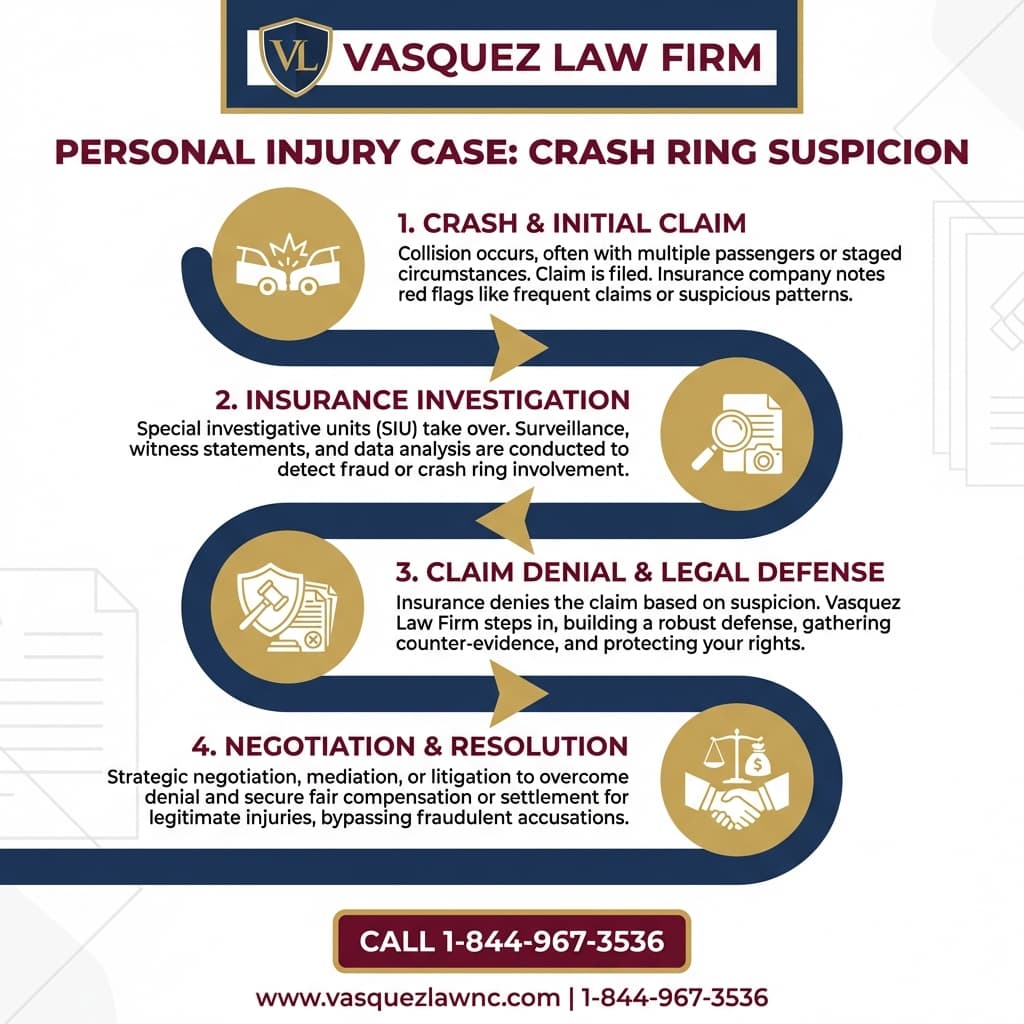 VL VASQUEZ LAW FIRM

PERSONAL INJURY CASE: CRASH RING SUSPICION

1. CRASH & INITIAL CLAIM
Collision occurs, often with multiple passengers or staged circumstances. Claim is filed. Insurance company notes red flags like frequent claims or suspicious patterns.

2. INSURANCE INVESTIGATION
Special investigative units (SIU) take over. Surveillance, witness statements, and data analysis are conducted to detect fraud or crash ring involvement.

3. CLAIM DENIAL & LEGAL DEFENSE
Insurance denies the claim based on suspicion. Vasquez Law Firm steps in, building a robust defense, gathering counter-evidence, and protecting your rights.

4. NEGOTIATION & RESOLUTION
Strategic negotiation, mediation, or litigation to overcome denial and secure fair compensation or settlement for legitimate injuries, bypassing fraudulent accusations.

CALL 1-844-967-3536

www.vasquezlawnc.com | 1-844-967-3536