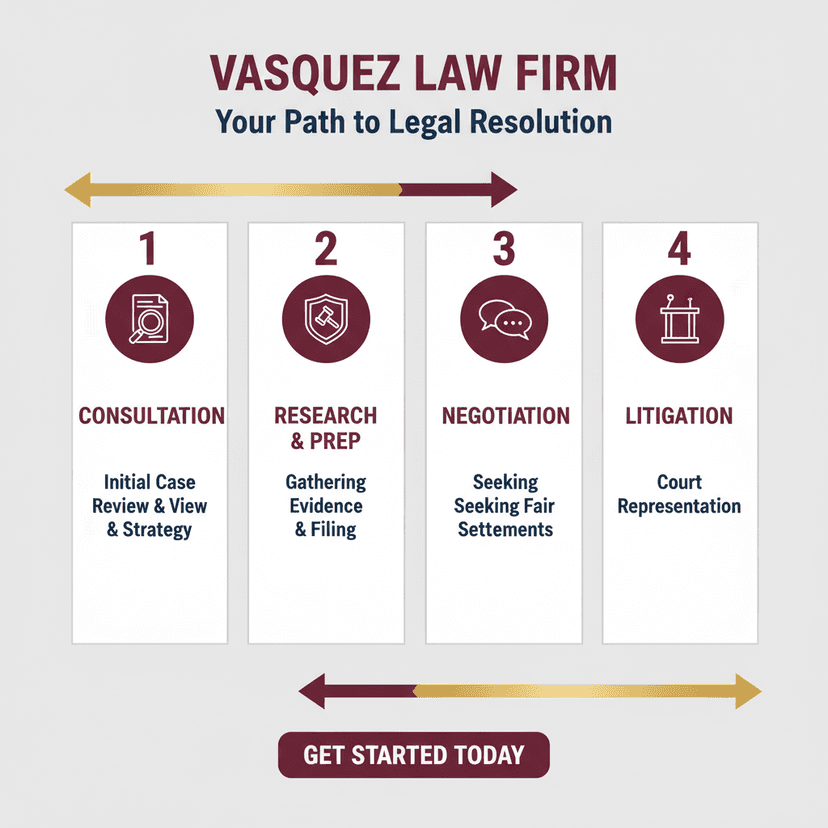 VASQUEZ LAW FIRM
Your Path to Legal Resolution

1
CONSULTATION
Initial Case Review & View & Strategy

2
RESEARCH & PREP
Gathering Evidence & Filing

3
NEGOTIATION
Seeking Seeking Fair Settements

4
LITIGATION
Court Representation

GET STARTED TODAY