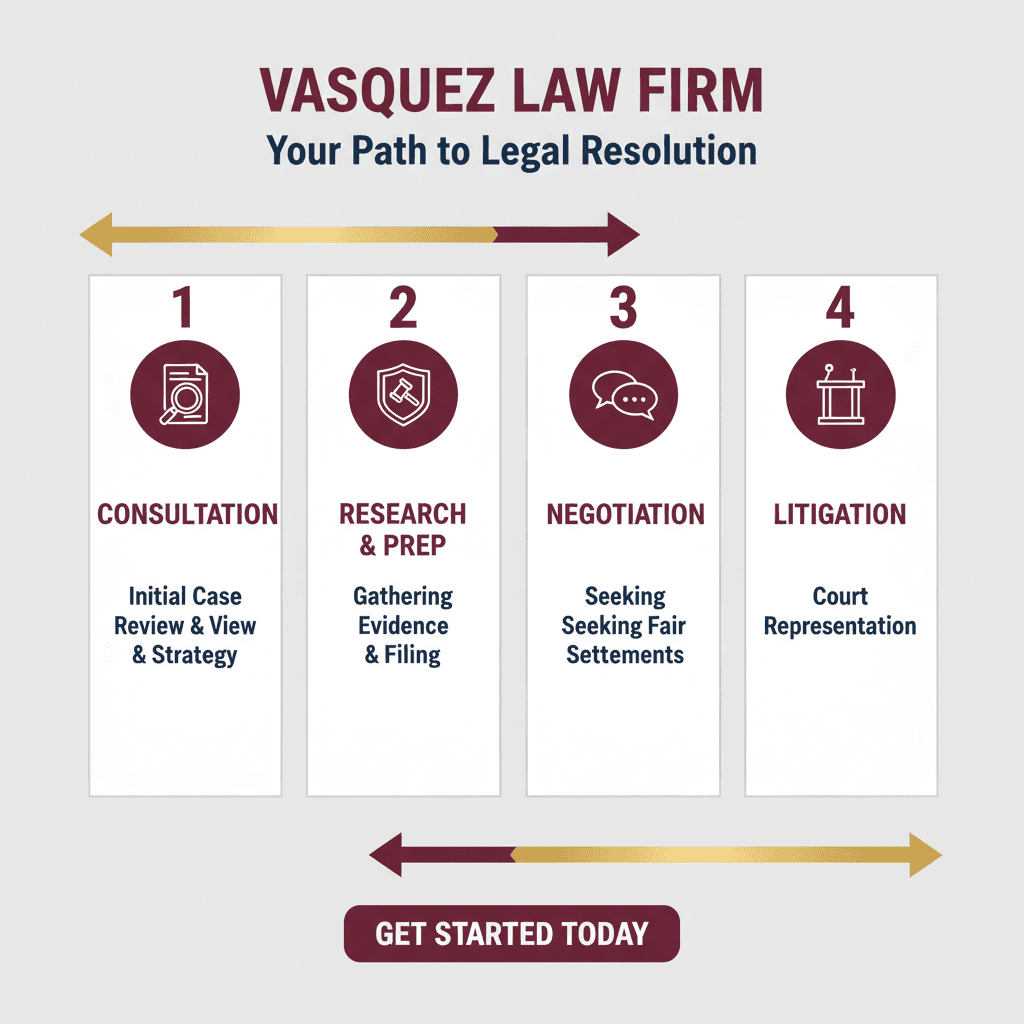 VASQUEZ LAW FIRM
Your Path to Legal Resolution

1
CONSULTATION
Initial Case Review & View & Strategy

2
RESEARCH & PREP
Gathering Evidence & Filing

3
NEGOTIATION
Seeking Seeking Fair Settements

4
LITIGATION
Court Representation

GET STARTED TODAY