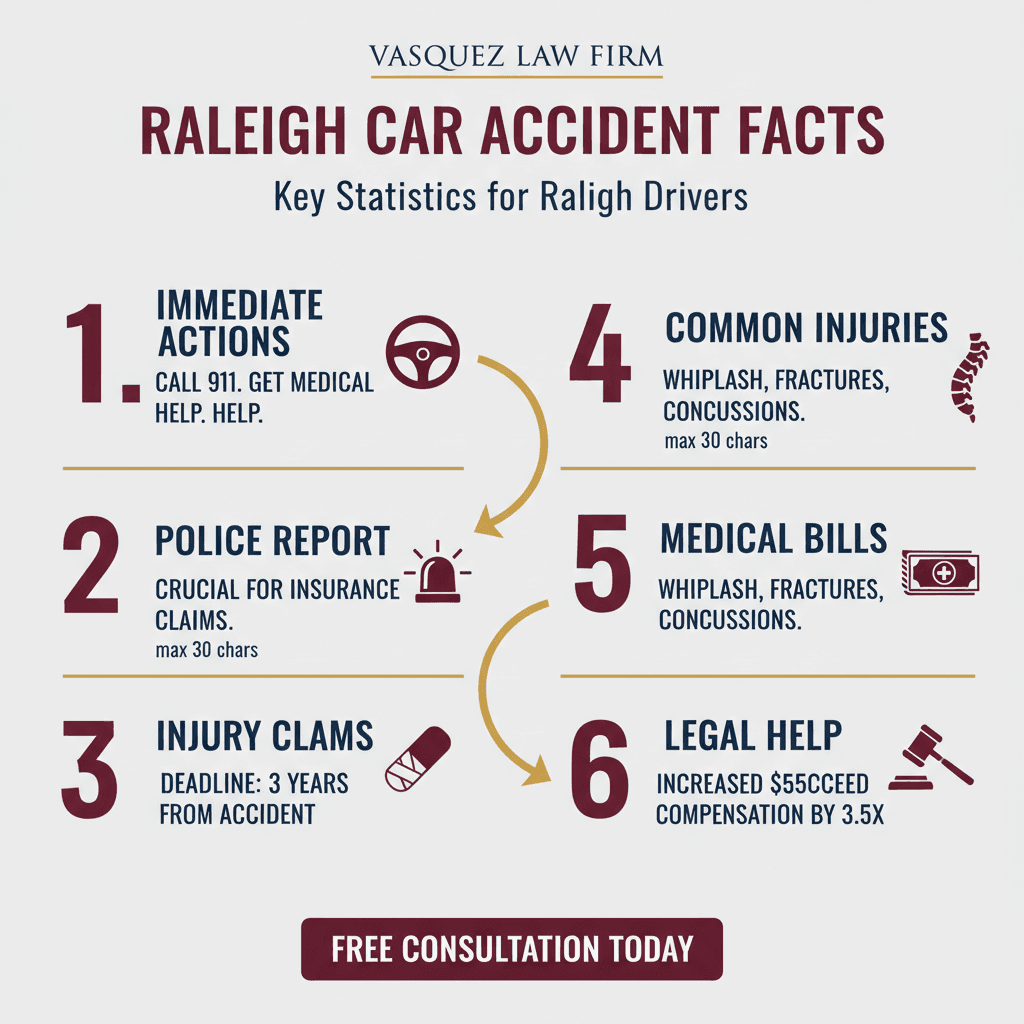 VASQUEZ LAW FIRM

RALEIGH CAR ACCIDENT FACTS

Key Statistics for Raligh Drivers

1. IMMEDIATE ACTIONS

CALL 911. GET MEDICAL HELP. HELP.

2 POLICE REPORT

CRUCIAL FOR INSURANCE CLAIMS.

max 30 chars

3 INJURY CLAMS

DEADLINE: 3 YEARS FROM ACCIDENT

4 COMMON INJURIES

WHIPLASH, FRACTURES, CONCUSSIONS.

max 30 chars

5 MEDICAL BILLS

WHIPLASH, FRACTURES, CONCUSSIONS.

6 LEGAL HELP

INCREASED $55CCEED COMPENSATION BY 3.5X

FREE CONSULTATION TODAY