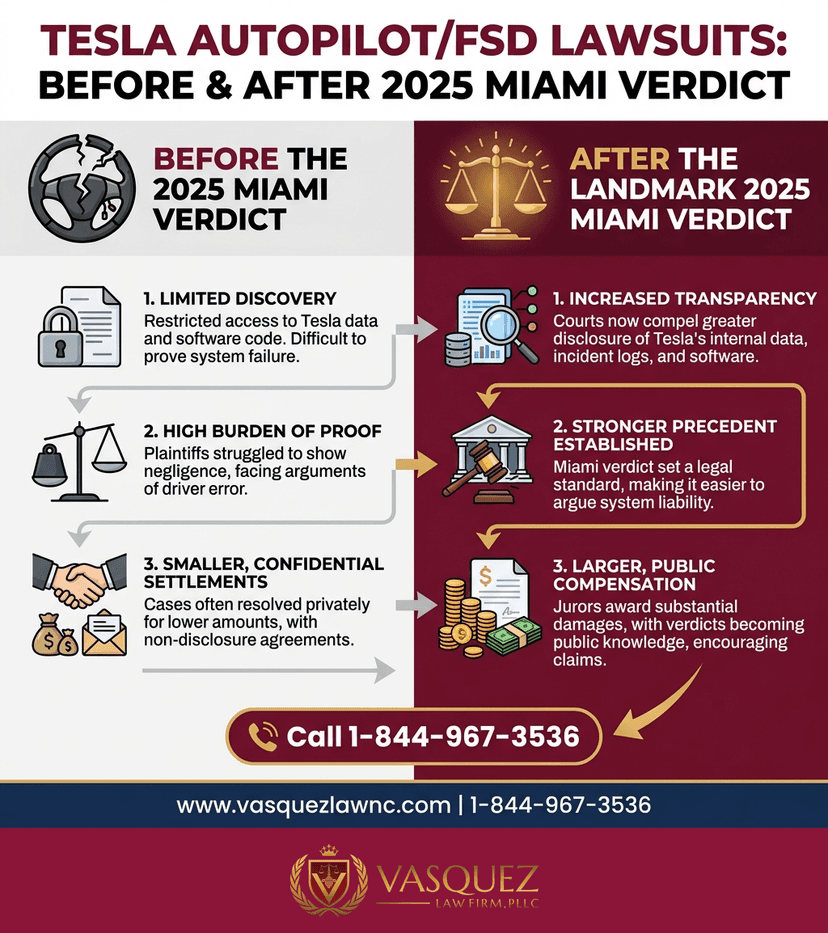 TESLA AUTOPILOT/FSD LAWSUITS:
BEFORE & AFTER 2025 MIAMI VERDICT

BEFORE THE 2025 MIAMI VERDICT

1. LIMITED DISCOVERY
Restricted access to Tesla data and software code. Difficult to prove system failure.

2. HIGH BURDEN OF PROOF
Plaintiffs struggled to show negligence, facing arguments of driver error.

3. SMALLER, CONFIDENTIAL SETTLEMENTS
Cases often resolved privately for lower amounts, with non-disclosure agreements.

AFTER THE LANDMARK 2025 MIAMI VERDICT

1. INCREASED TRANSPARENCY
Courts now compel greater disclosure of Tesla's internal data, incident logs, and software.

2. STRONGER PRECEDENT ESTABLISHED
Miami verdict set a legal standard, making it easier to argue system liability.

3. LARGER, PUBLIC COMPENSATION
Jurors award substantial damages, with verdicts becoming public knowledge, encouraging claims.

Call 1-844-967-3536

www.vasquezlawnc.com | 1-844-967-3536

VASQUEZ
LAW FIRM, PLLC