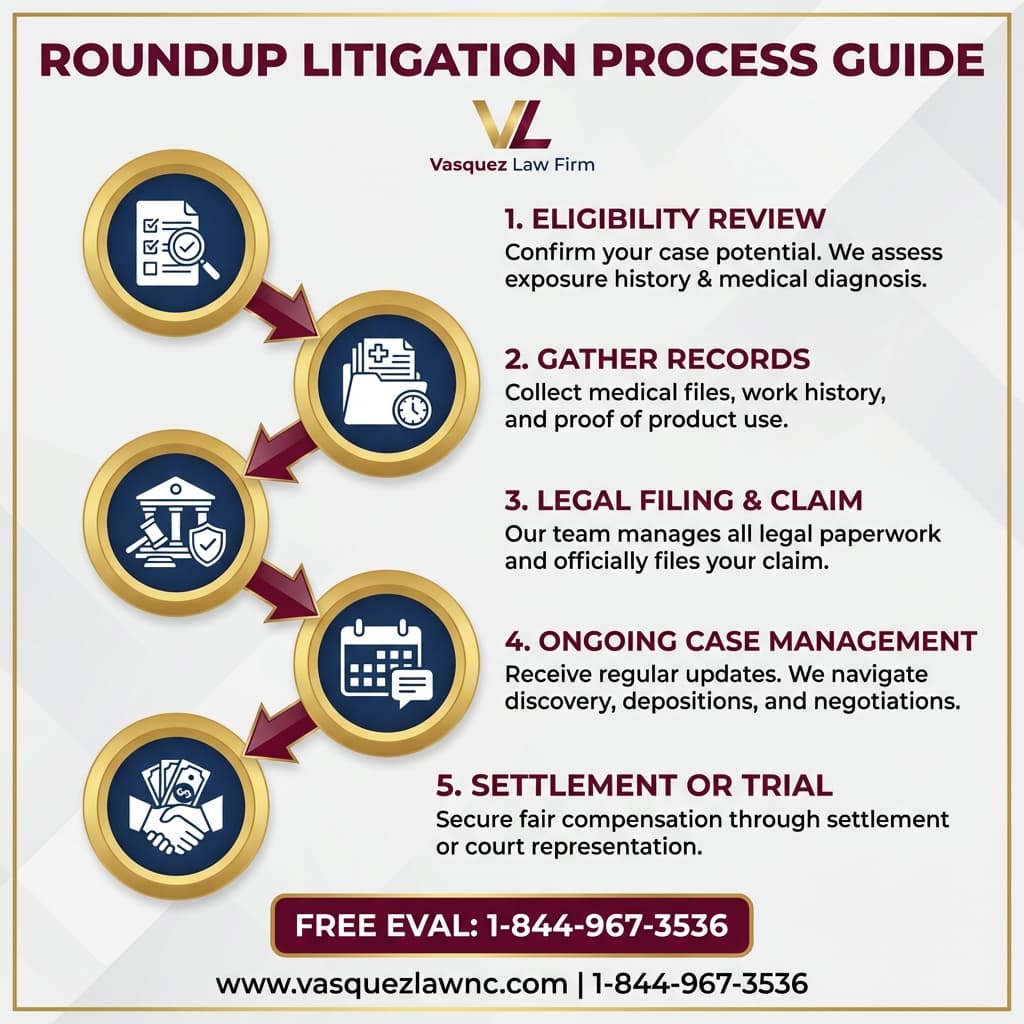 ROUNDUP LITIGATION PROCESS GUIDE

VL
Vasquez Law Firm

1. ELIGIBILITY REVIEW
Confirm your case potential. We assess exposure history & medical diagnosis.

2. GATHER RECORDS
Collect medical files, work history, and proof of product use.

3. LEGAL FILING & CLAIM
Our team manages all legal paperwork and officially files your claim.

4. ONGOING CASE MANAGEMENT
Receive regular updates. We navigate discovery, depositions, and negotiations.

5. SETTLEMENT OR TRIAL
Secure fair compensation through settlement or court representation.

FREE EVAL: 1-844-967-3536

www.vasquezlawnc.com | 1-844-967-3536