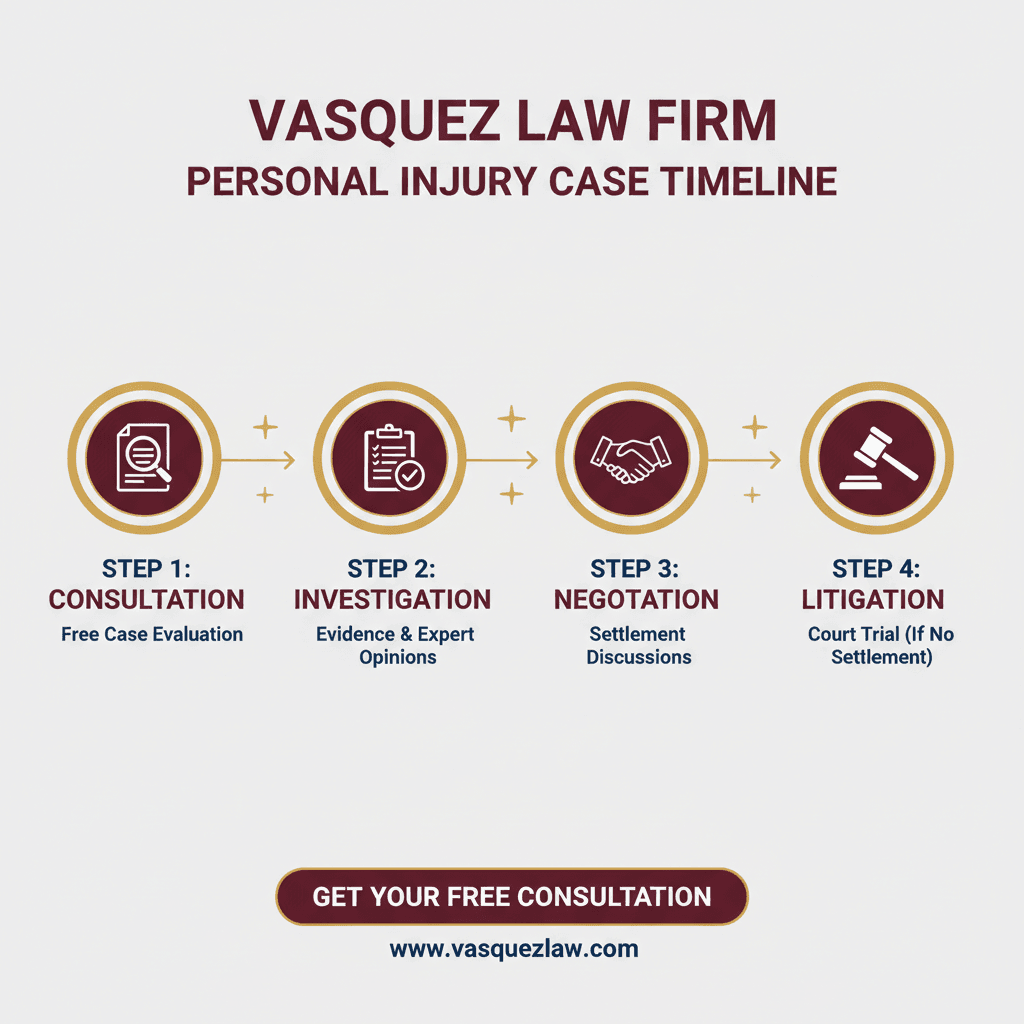 VASQUEZ LAW FIRM
PERSONAL INJURY CASE TIMELINE

STEP 1:
CONSULTATION
Free Case Evaluation

STEP 2:
INVESTIGATION
Evidence & Expert Opinions

STEP 3:
NEGOTATION
Settlement Discussions

STEP 4:
LITIGATION
Court Trial (If No Settlement)

GET YOUR FREE CONSULTATION

www.vasquezlaw.com