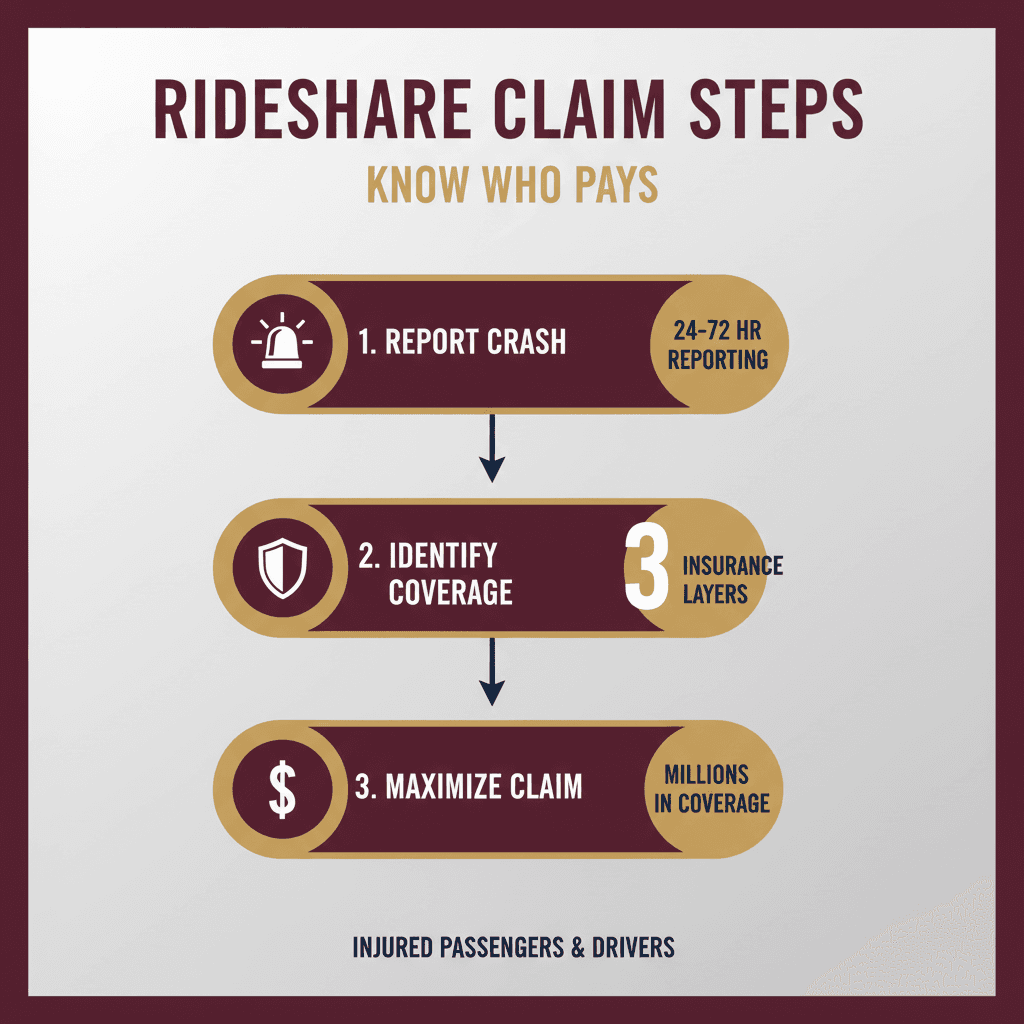 RIDESHARE CLAIM STEPS

KNOW WHO PAYS

1. REPORT CRASH

24-72 HR REPORTING

2. IDENTIFY COVERAGE

3 INSURANCE LAYERS

$

3. MAXIMIZE CLAIM

MILLIONS IN COVERAGE

INJURED PASSENGERS & DRIVERS