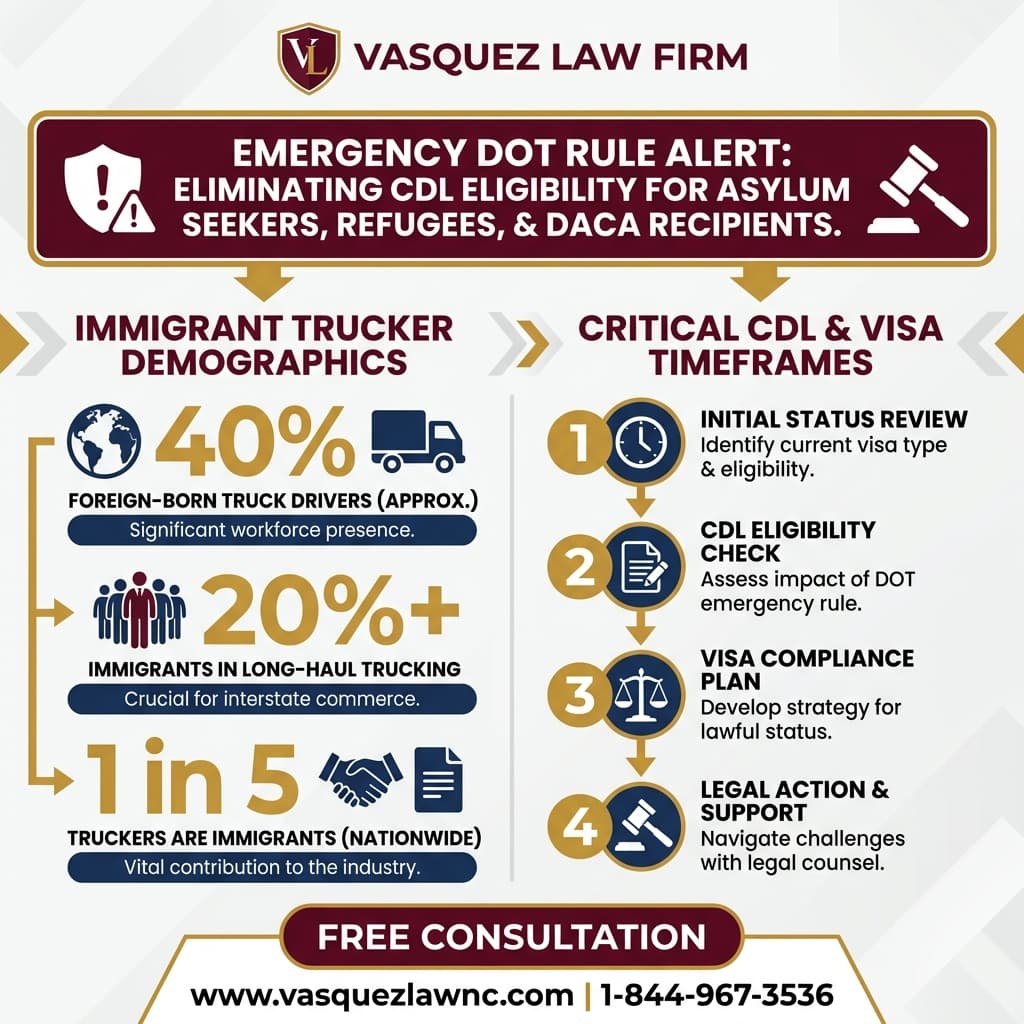 VL VASQUEZ LAW FIRM

EMERGENCY DOT RULE ALERT: ELIMINATING CDL ELIGIBILITY FOR ASYLUM SEEKERS, REFUGEES, & DACA RECIPIENTS.

IMMIGRANT TRUCKER DEMOGRAPHICS

40%
FOREIGN-BORN TRUCK DRIVERS (APPROX.)
Significant workforce presence.

20%+
IMMIGRANTS IN LONG-HAUL TRUCKING
Crucial for interstate commerce.

1 in 5
TRUCKERS ARE IMMIGRANTS (NATIONWIDE)
Vital contribution to the industry.

CRITICAL CDL & VISA TIMEFRAMES

1
INITIAL STATUS REVIEW
Identify current visa type & eligibility.

2
CDL ELIGIBILITY CHECK
Assess impact of DOT emergency rule.

3
VISA COMPLIANCE PLAN
Develop strategy for lawful status.

4
LEGAL ACTION & SUPPORT
Navigate challenges with legal counsel.

FREE CONSULTATION
www.vasquezlawnc.com | 1-844-967-3536