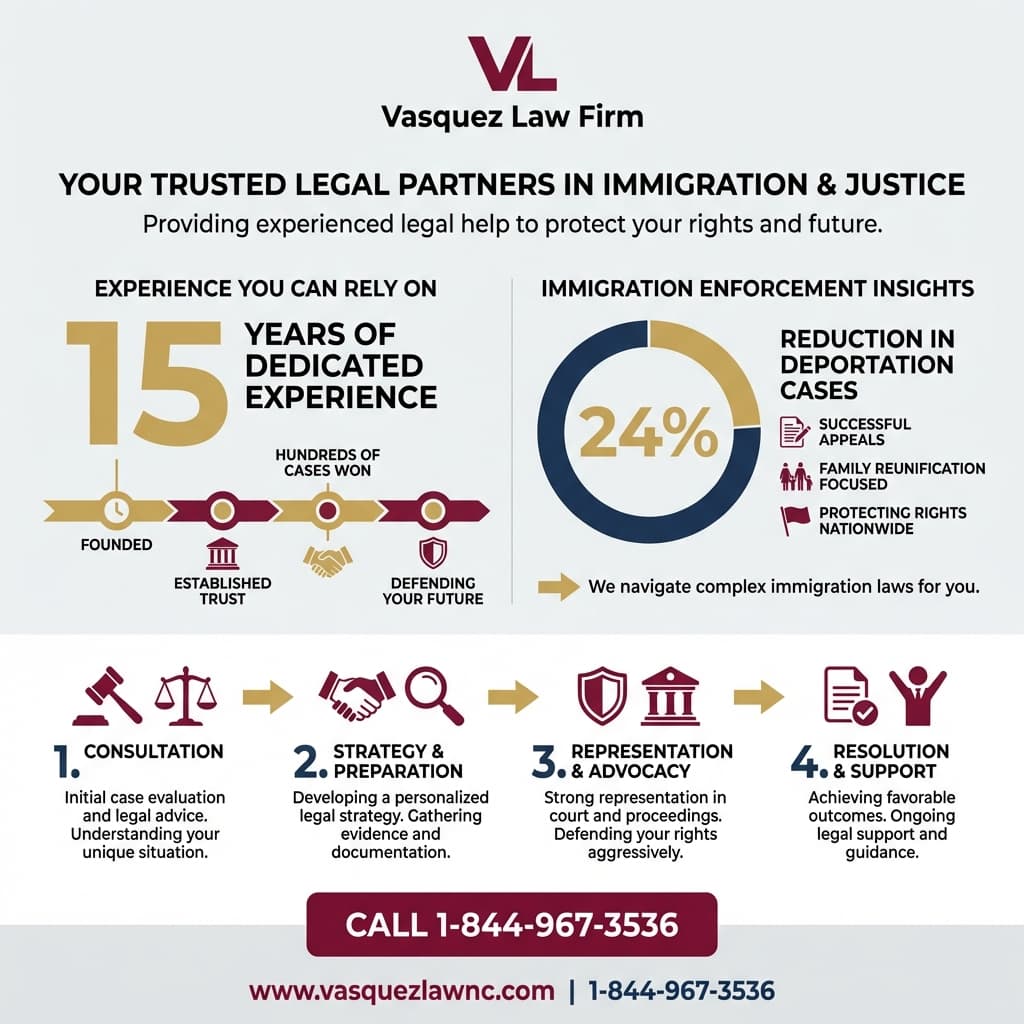 VL

Vasquez Law Firm

YOUR TRUSTED LEGAL PARTNERS IN IMMIGRATION & JUSTICE

Providing experienced legal help to protect your rights and future.

EXPERIENCE YOU CAN RELY ON

15 YEARS OF DEDICATED EXPERIENCE

HUNDREDS OF CASES WON

FOUNDED

ESTABLISHED TRUST

DEFENDING YOUR FUTURE

IMMIGRATION ENFORCEMENT INSIGHTS

24%

REDUCTION IN DEPORTATION CASES

SUCCESSFUL APPEALS

FAMILY REUNIFICATION FOCUSED

PROTECTING RIGHTS NATIONWIDE

We navigate complex immigration laws for you.

1. CONSULTATION

Initial case evaluation and legal advice. Understanding your unique situation.

2. STRATEGY & PREPARATION

Developing a personalized legal strategy. Gathering evidence and documentation.

3. REPRESENTATION & ADVOCACY

Strong representation in court and proceedings. Defending your rights aggressively.

4. RESOLUTION & SUPPORT

Achieving favorable outcomes. Ongoing legal support and guidance.

CALL 1-844-967-3536

www.vasquezlawnc.com | 1-844-967-3536