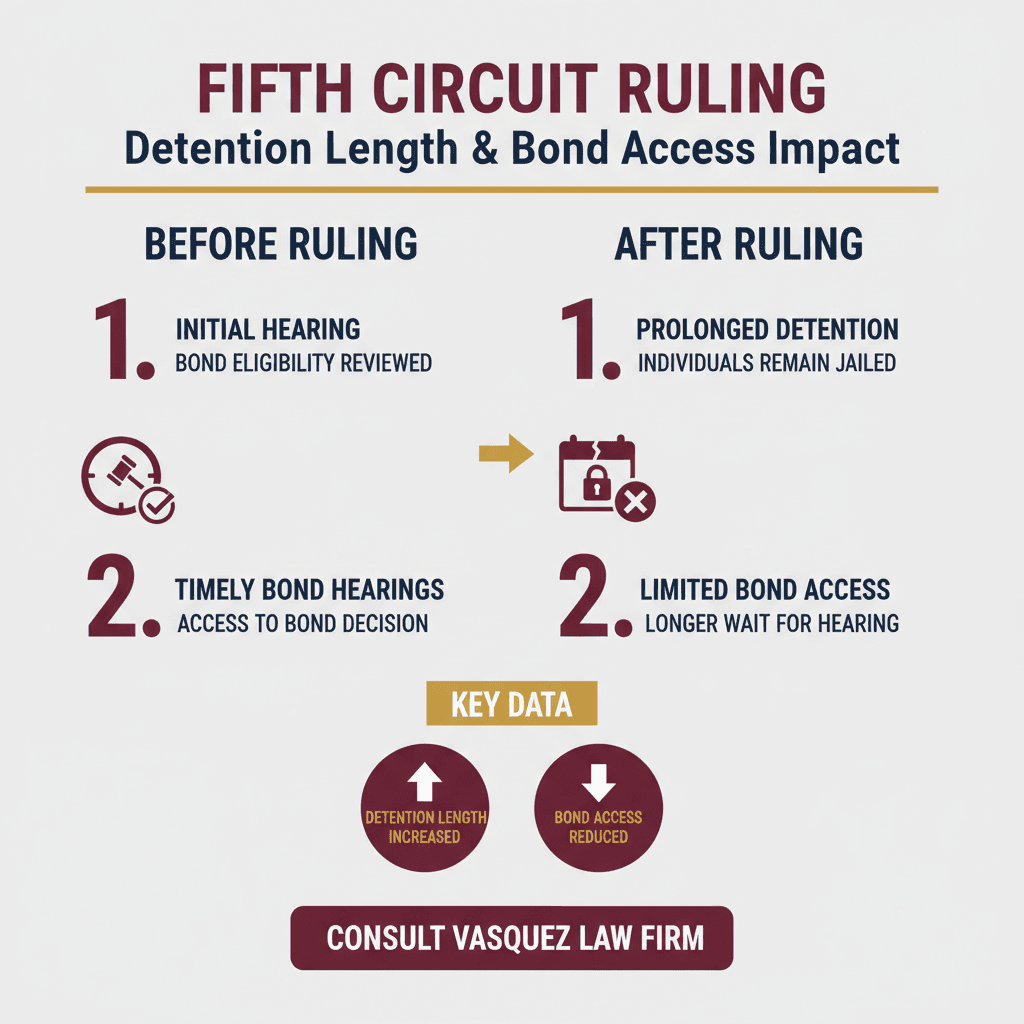 FIFTH CIRCUIT RULING
Detention Length & Bond Access Impact

BEFORE RULING

1. INITIAL HEARING
BOND ELIGIBILITY REVIEWED

2. TIMELY BOND HEARINGS
ACCESS TO BOND DECISION

AFTER RULING

1. PROLONGED DETENTION
INDIVIDUALS REMAIN JAILED

2. LIMITED BOND ACCESS
LONGER WAIT FOR HEARING

KEY DATA

DETENTION LENGTH INCREASED

BOND ACCESS REDUCED

CONSULT VASQUEZ LAW FIRM