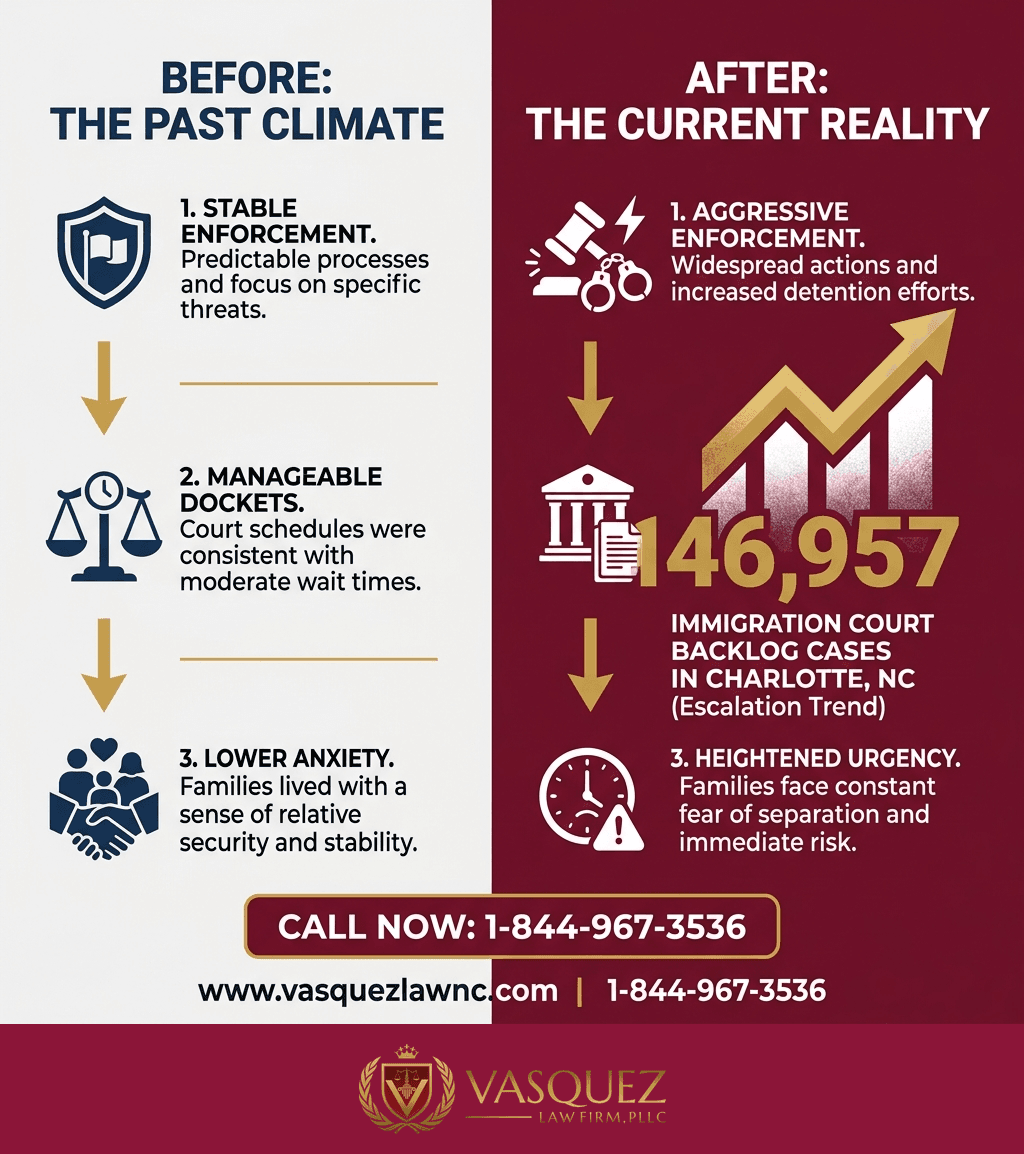 BEFORE:
THE PAST CLIMATE

1. STABLE ENFORCEMENT.
Predictable processes and focus on specific threats.

2. MANAGEABLE DOCKETS.
Court schedules were consistent with moderate wait times.

3. LOWER ANXIETY.
Families lived with a sense of relative security and stability.

AFTER:
THE CURRENT REALITY

1. AGGRESSIVE ENFORCEMENT.
Widespread actions and increased detention efforts.

146,957

IMMIGRATION COURT BACKLOG CASES IN CHARLOTTE, NC
(Escalation Trend)

3. HEIGHTENED URGENCY.
Families face constant fear of separation and immediate risk.

CALL NOW: 1-844-967-3536

www.vasquezlawnc.com | 1-844-967-3536

VASQUEZ
LAW FIRM, PLLC