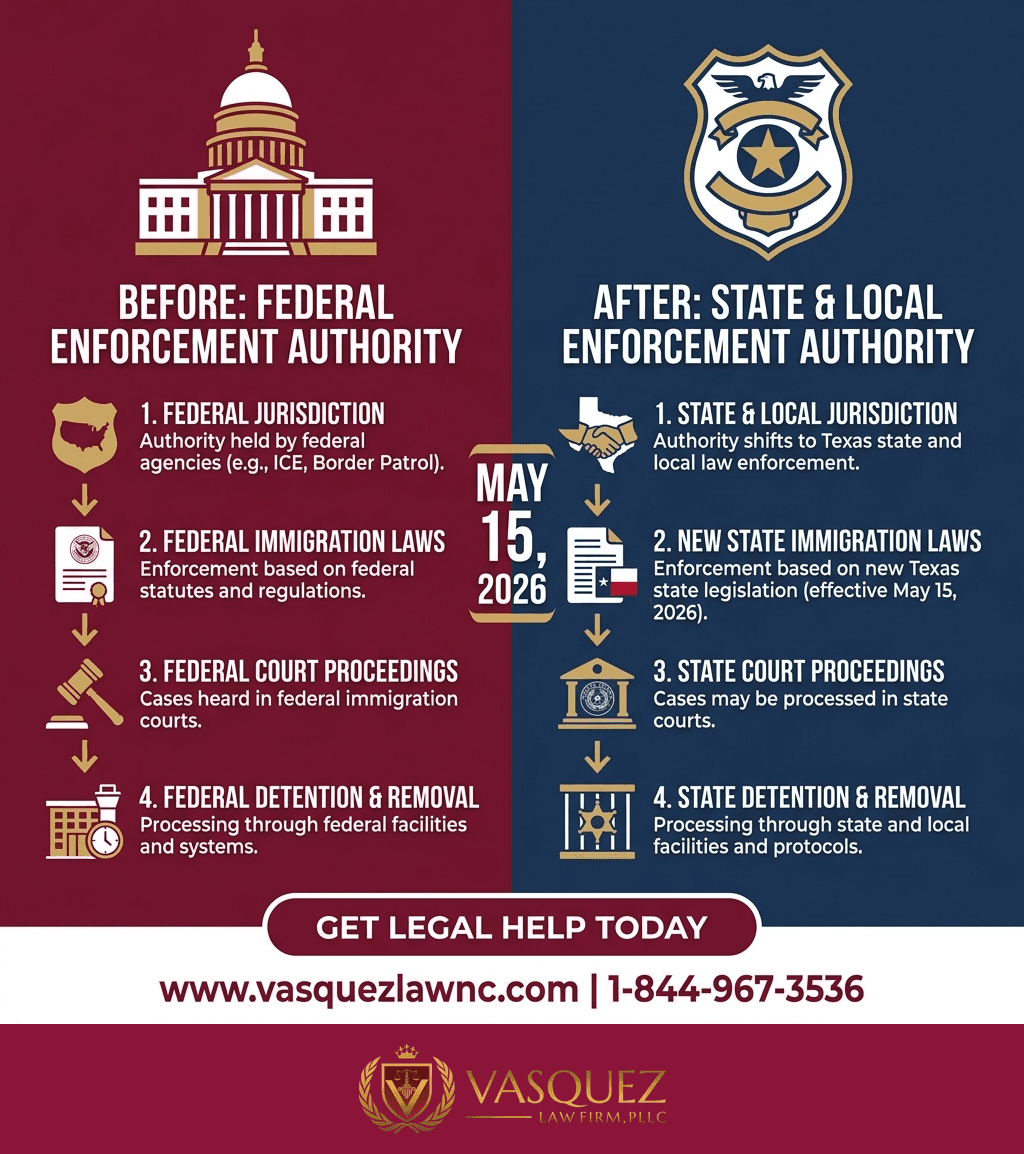 BEFORE: FEDERAL ENFORCEMENT AUTHORITY

1. FEDERAL JURISDICTION
Authority held by federal agencies (e.g., ICE, Border Patrol).

2. FEDERAL IMMIGRATION LAWS
Enforcement based on federal statutes and regulations.

3. FEDERAL COURT PROCEEDINGS
Cases heard in federal immigration courts.

4. FEDERAL DETENTION & REMOVAL
Processing through federal facilities and systems.

MAY 15, 2026

AFTER: STATE & LOCAL ENFORCEMENT AUTHORITY

1. STATE & LOCAL JURISDICTION
Authority shifts to Texas state and local law enforcement.

2. NEW STATE IMMIGRATION LAWS
Enforcement based on new Texas state legislation (effective May 15, 2026).

3. STATE COURT PROCEEDINGS
Cases may be processed in state courts.

4. STATE DETENTION & REMOVAL
Processing through state and local facilities and protocols.

GET LEGAL HELP TODAY

www.vasquezlawnc.com | 1-844-967-3536

VASQUEZ
LAW FIRM, PLLC