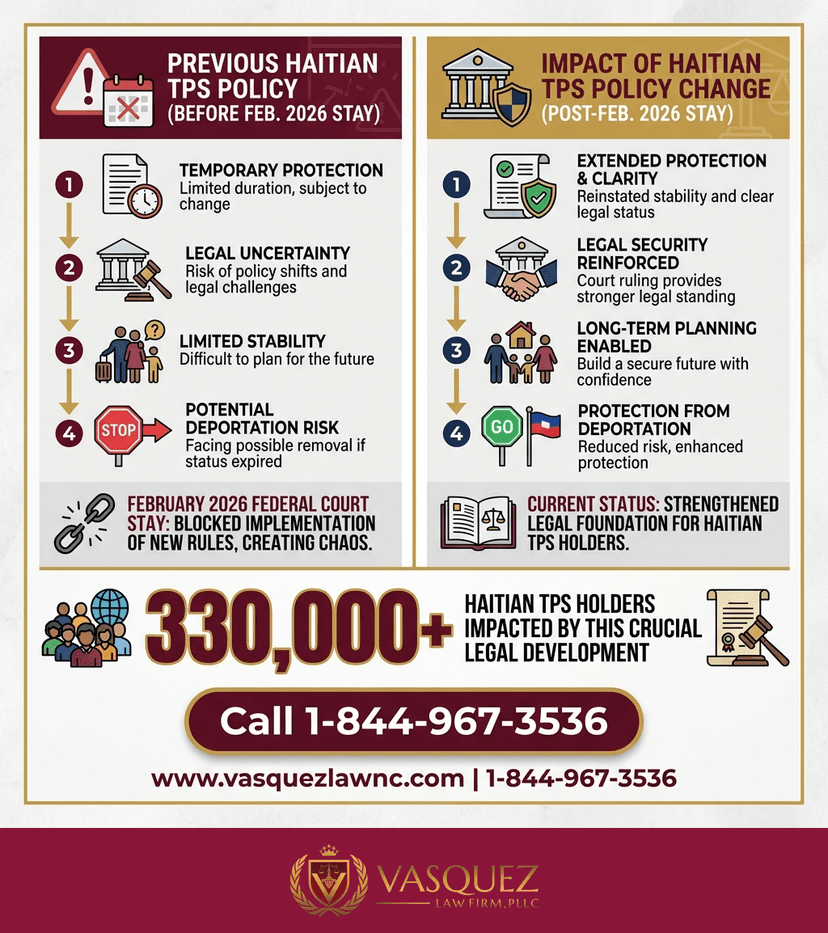 PREVIOUS HAITIAN TPS POLICY (BEFORE FEB. 2026 STAY)

1 TEMPORARY PROTECTION
Limited duration, subject to change

2 LEGAL UNCERTAINTY
Risk of policy shifts and legal challenges

3 LIMITED STABILITY
Difficult to plan for the future

4 STOP POTENTIAL DEPORTATION RISK
Facing possible removal if status expired

FEBRUARY 2026 FEDERAL COURT STAY: BLOCKED IMPLEMENTATION OF NEW RULES, CREATING CHAOS.

IMPACT OF HAITIAN TPS POLICY CHANGE (POST-FEB. 2026 STAY)

1 EXTENDED PROTECTION & CLARITY
Reinstated stability and clear legal status

2 LEGAL SECURITY REINFORCED
Court ruling provides stronger legal standing

3 LONG-TERM PLANNING ENABLED
Build a secure future with confidence

4 GO PROTECTION FROM DEPORTATION
Reduced risk, enhanced protection

CURRENT STATUS: STRENGTHENED LEGAL FOUNDATION FOR HAITIAN TPS HOLDERS.

330,000+ HAITIAN TPS HOLDERS IMPACTED BY THIS CRUCIAL LEGAL DEVELOPMENT

Call 1-844-967-3536

www.vasquezlawnc.com | 1-844-967-3536

VASQUEZ LAW FIRM, PLLC