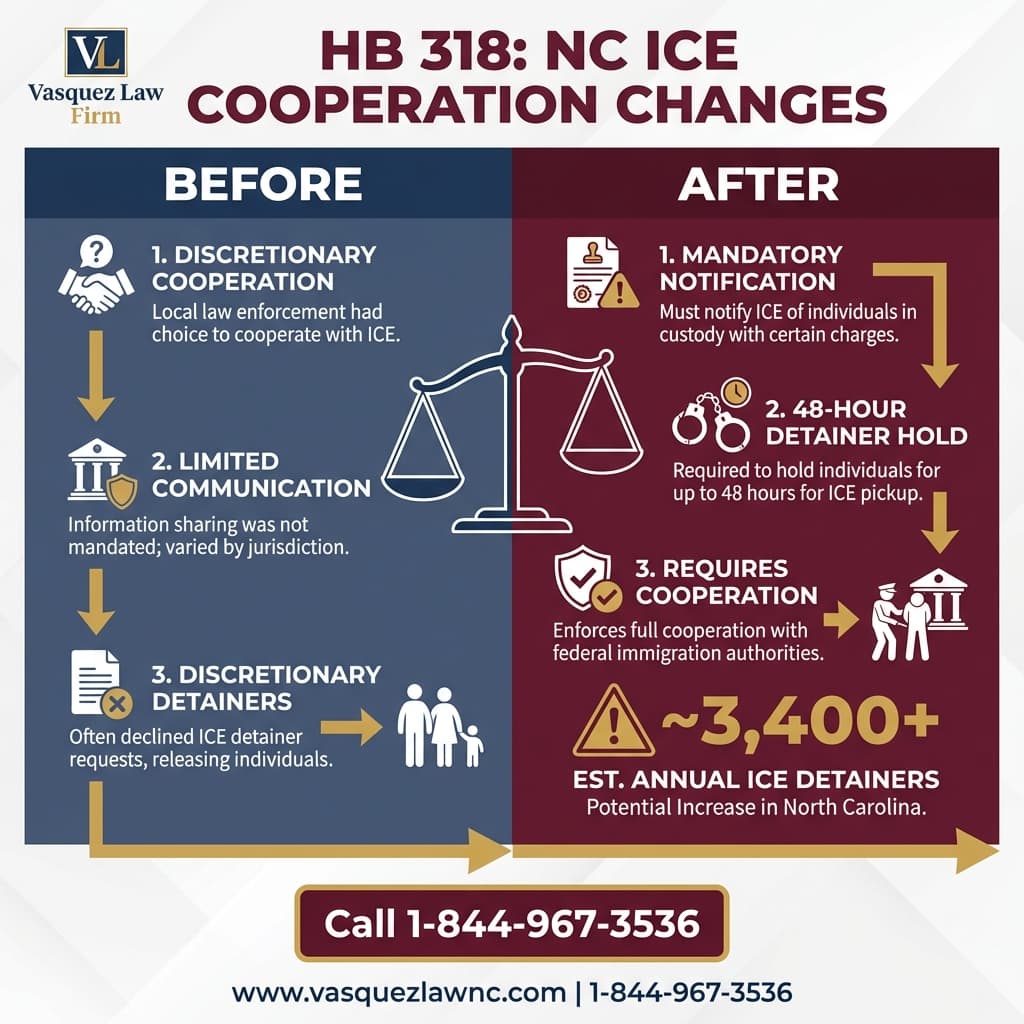 VL
Vasquez Law Firm

HB 318: NC ICE COOPERATION CHANGES

BEFORE

1. DISCRETIONARY COOPERATION
Local law enforcement had choice to cooperate with ICE.

2. LIMITED COMMUNICATION
Information sharing was not mandated; varied by jurisdiction.

3. DISCRETIONARY DETAINERS
Often declined ICE detainer requests, releasing individuals.

AFTER

1. MANDATORY NOTIFICATION
Must notify ICE of individuals in custody with certain charges.

2. 48-HOUR DETAINER HOLD
Required to hold individuals for up to 48 hours for ICE pickup.

3. REQUIRES COOPERATION
Enforces full cooperation with federal immigration authorities.

~3,400+
EST. ANNUAL ICE DETAINERS
Potential Increase in North Carolina.

Call 1-844-967-3536

www.vasquezlawnc.com | 1-844-967-3536