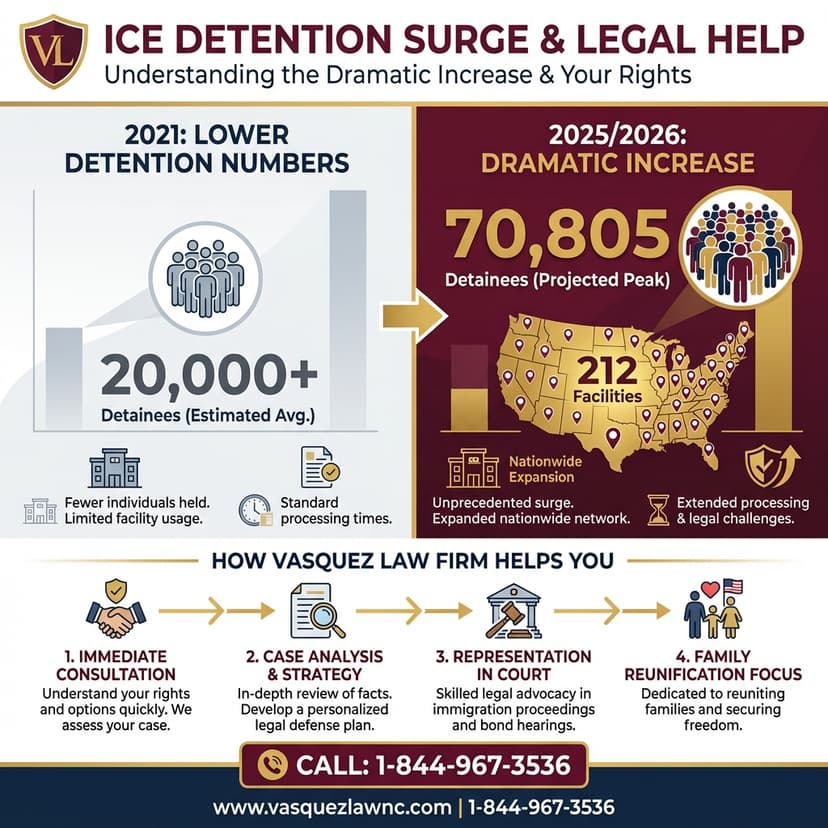 VL

ICE DETENTION SURGE & LEGAL HELP

Understanding the Dramatic Increase & Your Rights

2021: LOWER DETENTION NUMBERS

20,000+

Detainees (Estimated Avg.)

Fewer individuals held. Limited facility usage.

Standard processing times.

2025/2026: DRAMATIC INCREASE

70,805

Detainees (Projected Peak)

212 Facilities

Nationwide Expansion

Unprecedented surge. Expanded nationwide network.

Extended processing & legal challenges.

HOW VASQUEZ LAW FIRM HELPS YOU

1. IMMEDIATE CONSULTATION
Understand your rights and options quickly. We assess your case.

2. CASE ANALYSIS & STRATEGY
In-depth review of facts. Develop a personalized legal defense plan.

3. REPRESENTATION IN COURT
Skilled legal advocacy in immigration proceedings and bond hearings.

4. FAMILY REUNIFICATION FOCUS
Dedicated to reuniting families and securing freedom.

CALL: 1-844-967-3536

www.vasquezlawnc.com | 1-844-967-3536