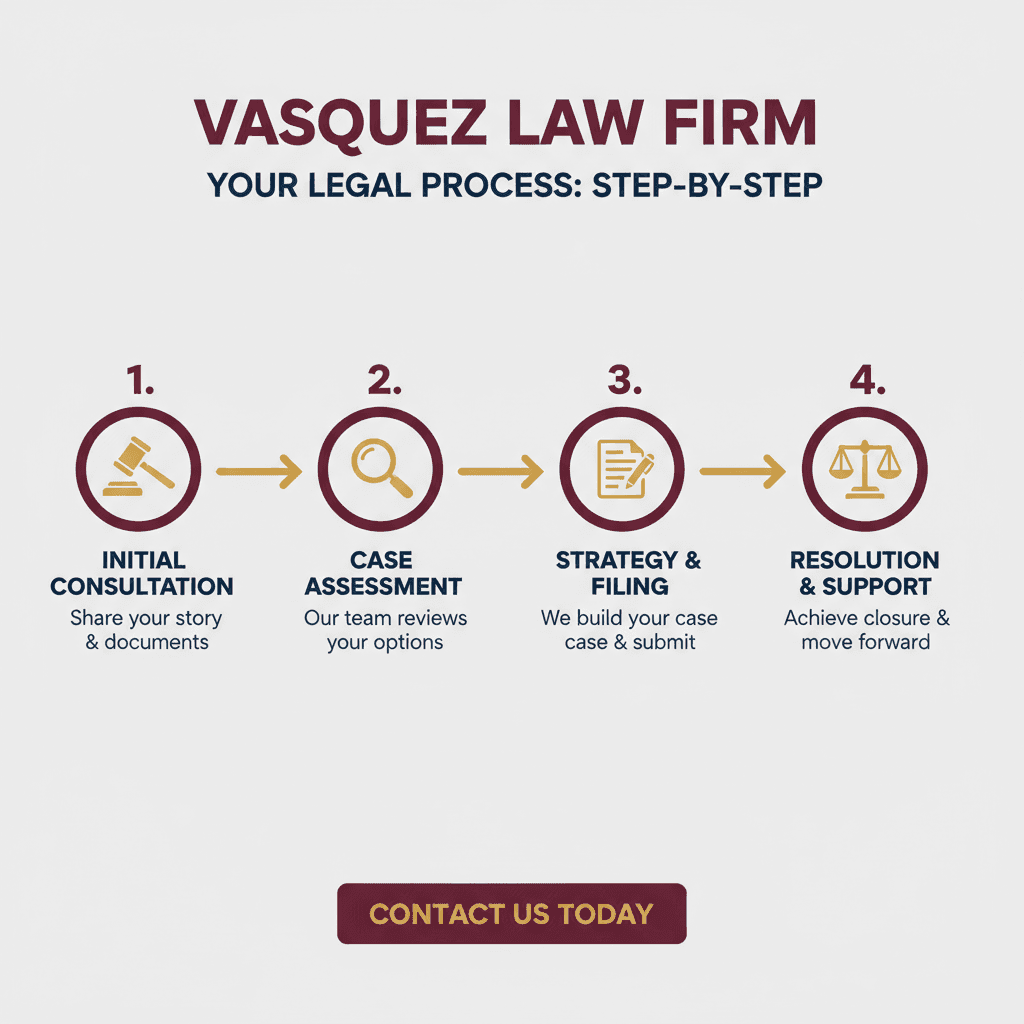 VASQUEZ LAW FIRM

YOUR LEGAL PROCESS: STEP-BY-STEP

1.

INITIAL CONSULTATION

Share your story & documents

2.

CASE ASSESSMENT

Our team reviews your options

3.

STRATEGY & FILING

We build your case case & submit

4.

RESOLUTION & SUPPORT

Achieve closure & move forward

CONTACT US TODAY