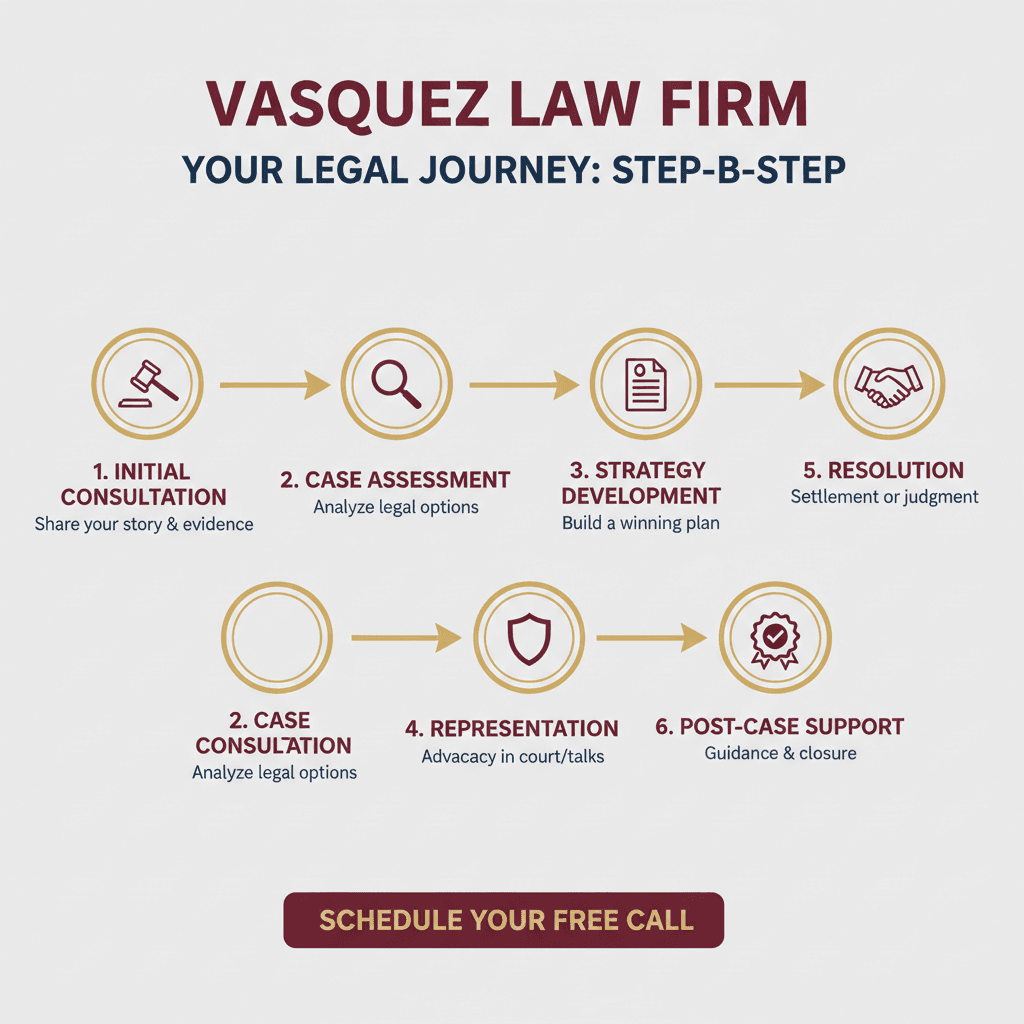 VASQUEZ LAW FIRM

YOUR LEGAL JOURNEY: STEP-B-STEP

1. INITIAL CONSULTATION
Share your story & evidence

2. CASE ASSESSMENT
Analyze legal options

3. STRATEGY DEVELOPMENT
Build a winning plan

5. RESOLUTION
Settlement or judgment

2. CASE CONSULTATION
Analyze legal options

4. REPRESENTATION
Advacacy in court/talks

6. POST-CASE SUPPORT
Guidance & closure

SCHEDULE YOUR FREE CALL