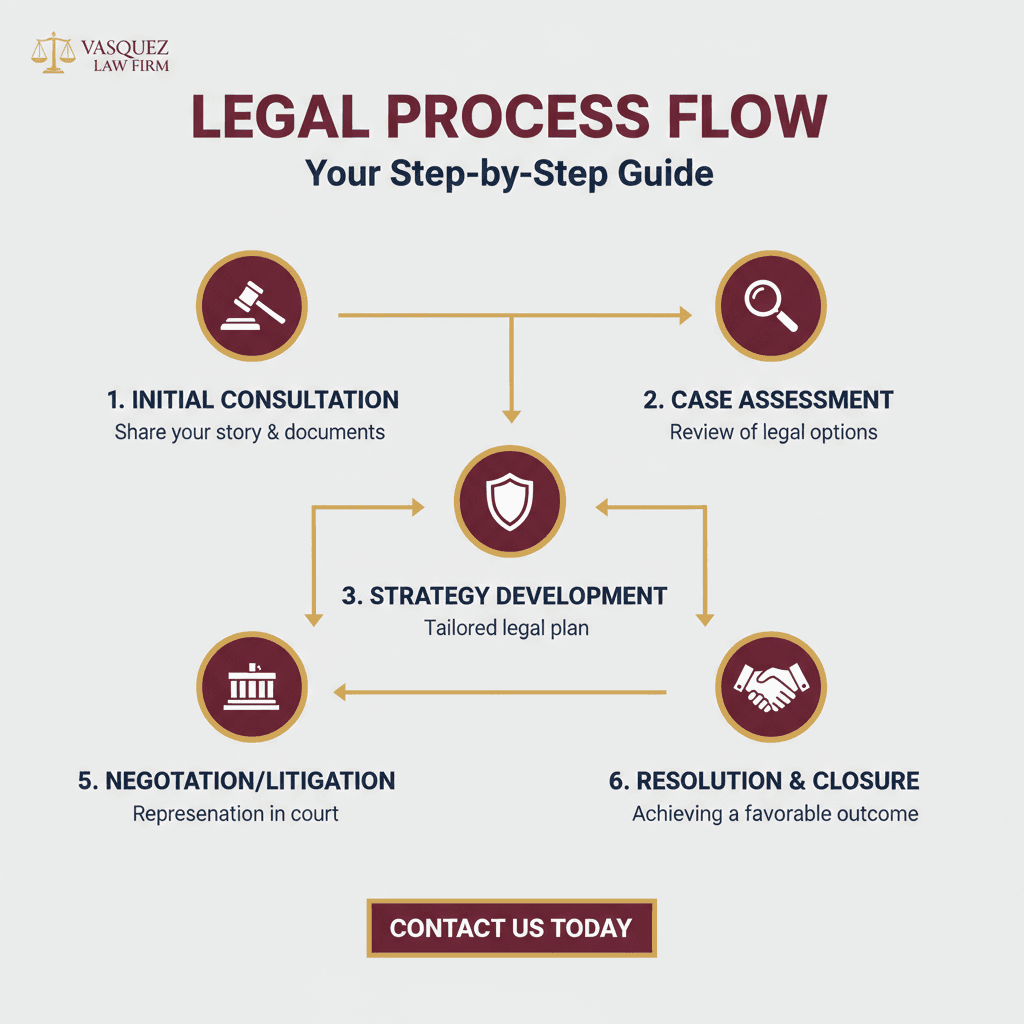 VASQUEZ
LAW FIRM

LEGAL PROCESS FLOW
Your Step-by-Step Guide

1. INITIAL CONSULTATION
Share your story & documents

2. CASE ASSESSMENT
Review of legal options

3. STRATEGY DEVELOPMENT
Tailored legal plan

5. NEGOTATION/LITIGATION
Represenation in court

6. RESOLUTION & CLOSURE
Achieving a favorable outcome

CONTACT US TODAY