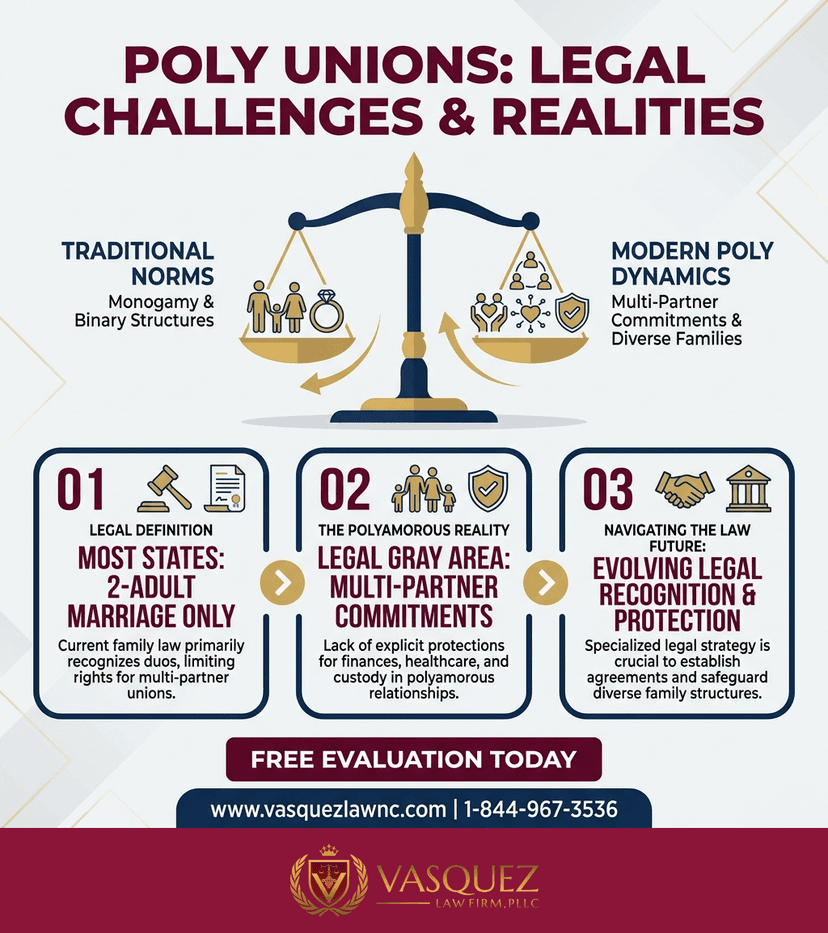 POLY UNIONS: LEGAL CHALLENGES & REALITIES

TRADITIONAL NORMS
Monogamy & Binary Structures

MODERN POLY DYNAMICS
Multi-Partner Commitments & Diverse Families

01
LEGAL DEFINITION
MOST STATES: 2-ADULT MARRIAGE ONLY
Current family law primarily recognizes duos, limiting rights for multi-partner unions.

02
THE POLYAMOROUS REALITY
LEGAL GRAY AREA: MULTI-PARTNER COMMITMENTS
Lack of explicit protections for finances, healthcare, and custody in polyamorous relationships.

03
NAVIGATING THE LAW FUTURE:
EVOLVING LEGAL RECOGNITION & PROTECTION
Specialized legal strategy is crucial to establish agreements and safeguard diverse family structures.

FREE EVALUATION TODAY

www.vasquezlawnc.com | 1-844-967-3536

VASQUEZ
LAW FIRM, PLLC