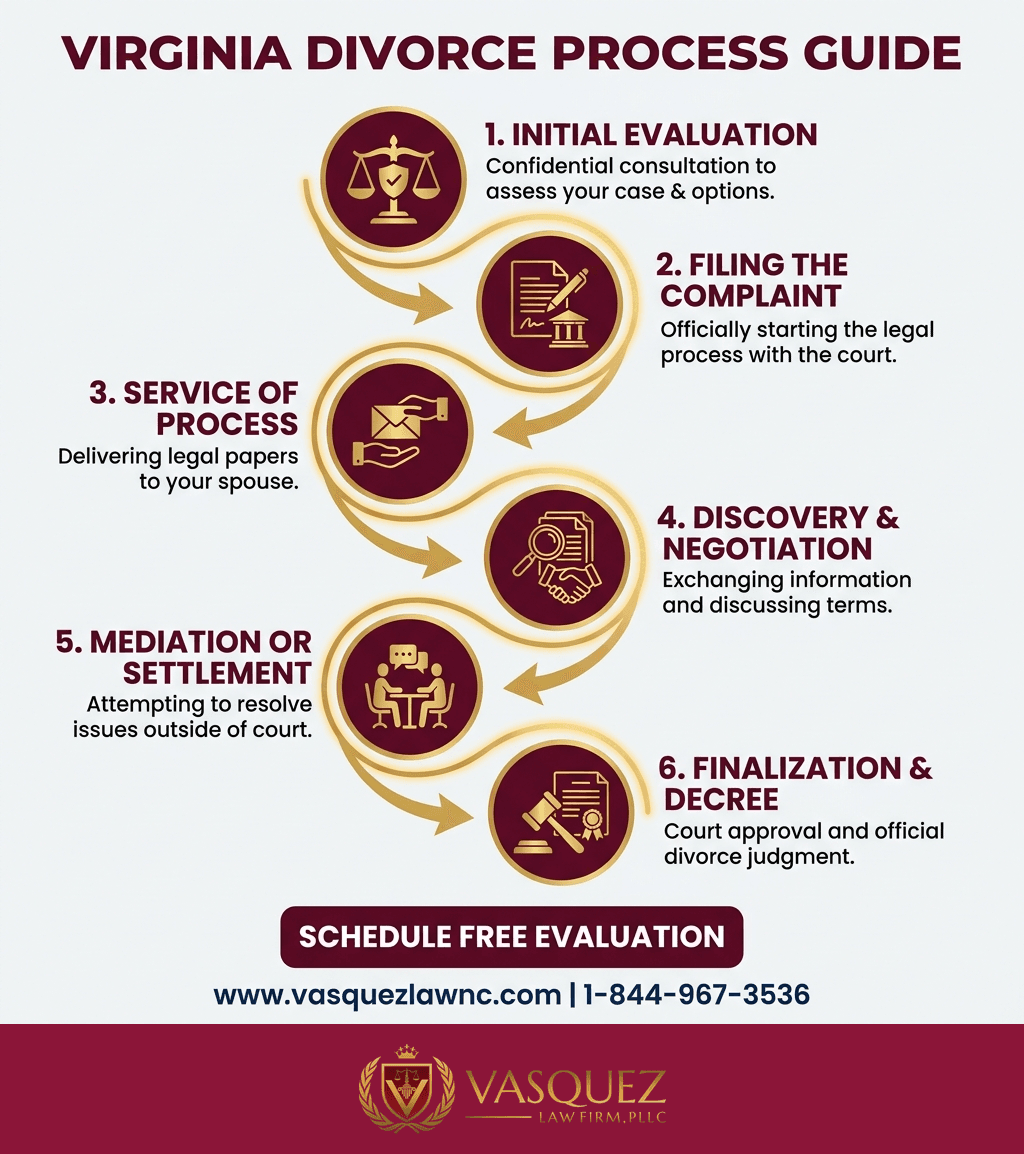 VIRGINIA DIVORCE PROCESS GUIDE

1. INITIAL EVALUATION
Confidential consultation to assess your case & options.

2. FILING THE COMPLAINT
Officially starting the legal process with the court.

3. SERVICE OF PROCESS
Delivering legal papers to your spouse.

4. DISCOVERY & NEGOTIATION
Exchanging information and discussing terms.

5. MEDIATION OR SETTLEMENT
Attempting to resolve issues outside of court.

6. FINALIZATION & DECREE
Court approval and official divorce judgment.

SCHEDULE FREE EVALUATION

www.vasquezlawnc.com | 1-844-967-3536

VASQUEZ
LAW FIRM, PLLC