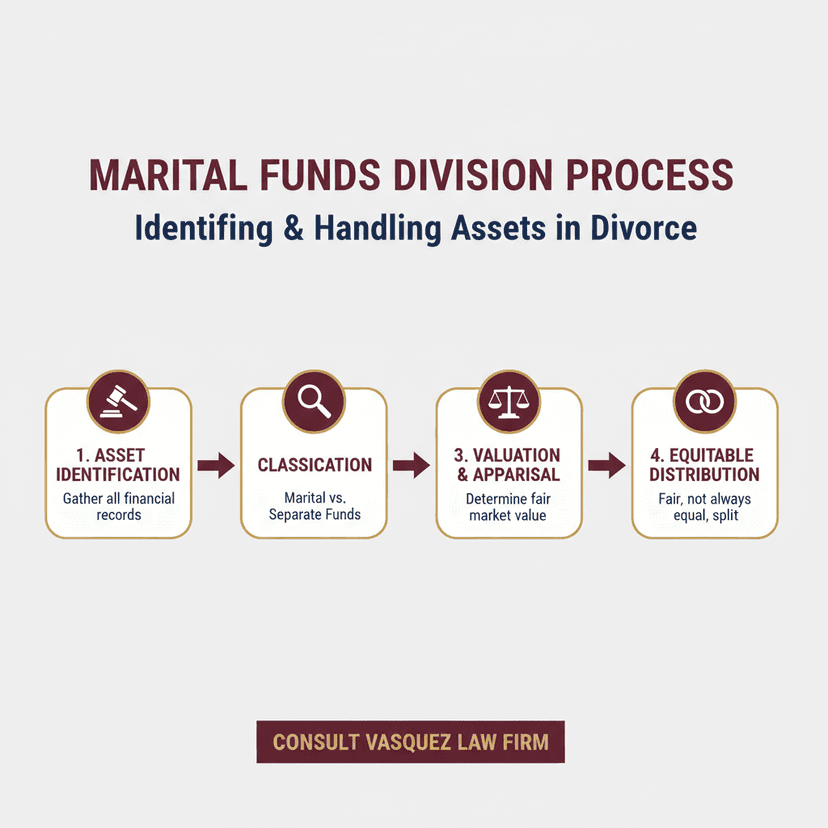 MARITAL FUNDS DIVISION PROCESS

Identifing & Handling Assets in Divorce

1. ASSET IDENTIFICATION
Gather all financial records

CLASSICATION
Marital vs. Separate Funds

3. VALUATION & APPARISAL
Determine fair market value

4. EQUITABLE DISTRIBUTION
Fair, not always equal, split

CONSULT VASQUEZ LAW FIRM