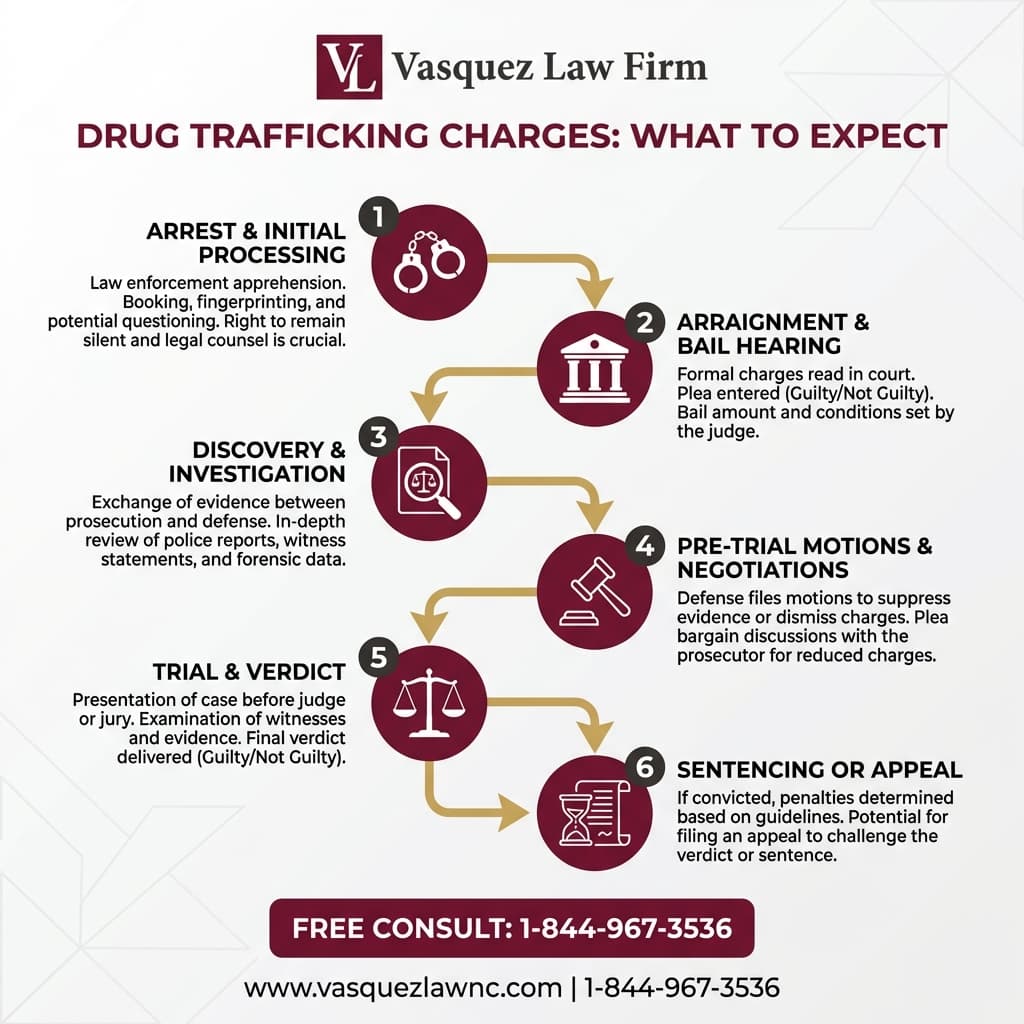 VL Vasquez Law Firm

DRUG TRAFFICKING CHARGES: WHAT TO EXPECT

1
ARREST & INITIAL PROCESSING
Law enforcement apprehension. Booking, fingerprinting, and potential questioning. Right to remain silent and legal counsel is crucial.

2
ARRAIGNMENT & BAIL HEARING
Formal charges read in court. Plea entered (Guilty/Not Guilty). Bail amount and conditions set by the judge.

3
DISCOVERY & INVESTIGATION
Exchange of evidence between prosecution and defense. In-depth review of police reports, witness statements, and forensic data.

4
PRE-TRIAL MOTIONS & NEGOTIATIONS
Defense files motions to suppress evidence or dismiss charges. Plea bargain discussions with the prosecutor for reduced charges.

5
TRIAL & VERDICT
Presentation of case before judge or jury. Examination of witnesses and evidence. Final verdict delivered (Guilty/Not Guilty).

6
SENTENCING OR APPEAL
If convicted, penalties determined based on guidelines. Potential for filing an appeal to challenge the verdict or sentence.

FREE CONSULT: 1-844-967-3536

www.vasquezlawnc.com | 1-844-967-3536