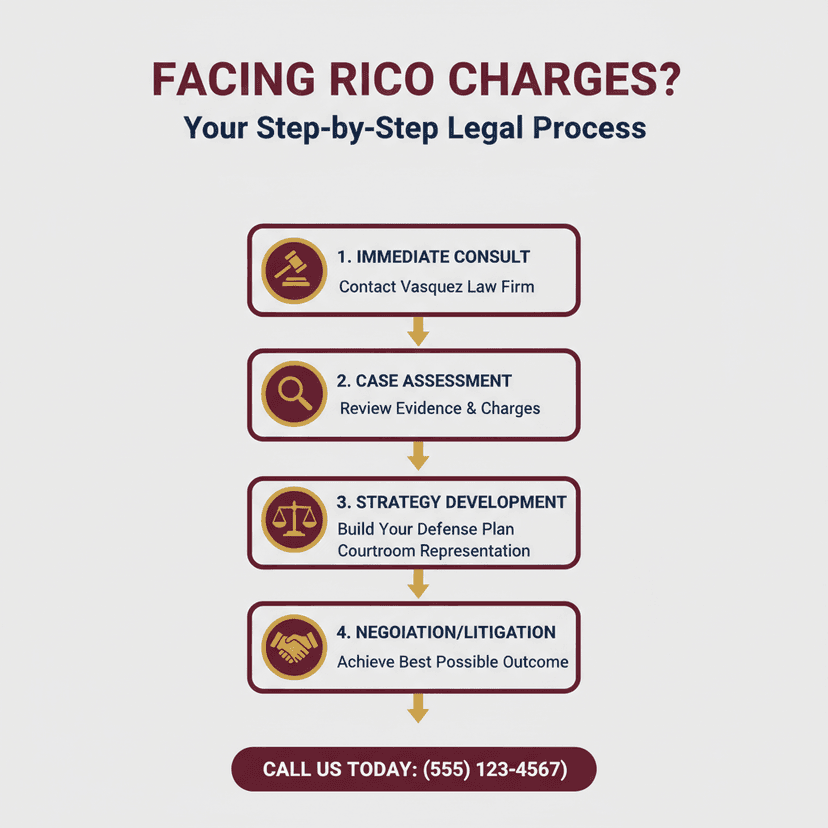 FACING RICO CHARGES?
Your Step-by-Step Legal Process

1. IMMEDIATE CONSULT
Contact Vasquez Law Firm

2. CASE ASSESSMENT
Review Evidence & Charges

3. STRATEGY DEVELOPMENT
Build Your Defense Plan
Courtroom Representation

4. NEGOIATION/LITIGATION
Achieve Best Possible Outcome

CALL US TODAY: (555) 123-4567)