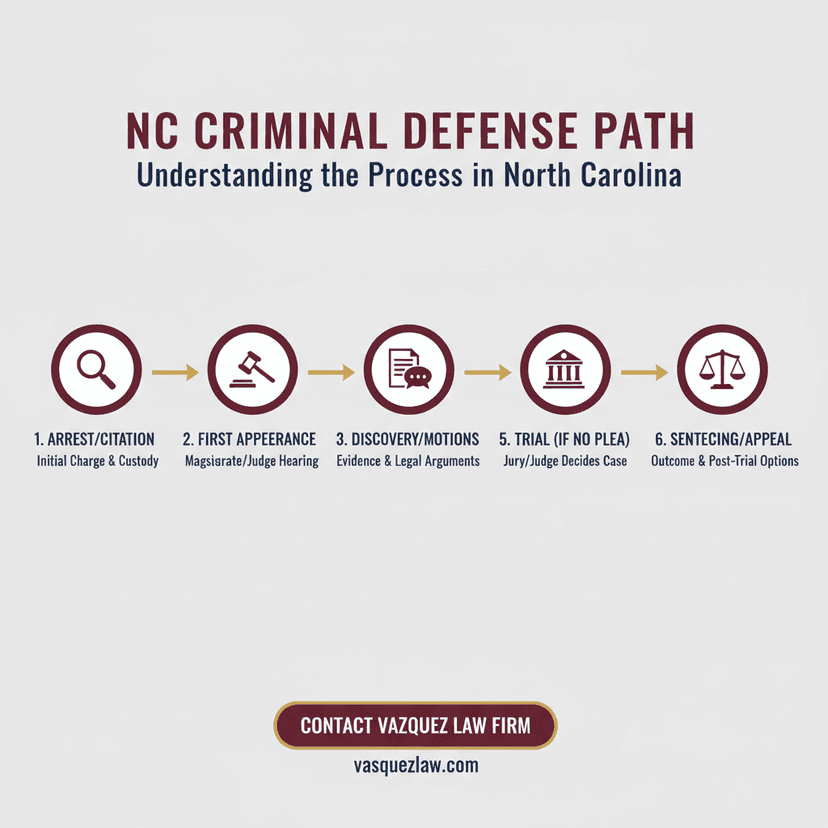 NC CRIMINAL DEFENSE PATH
Understanding the Process in North Carolina

1. ARREST/CITATION
Initial Charge & Custody

2. FIRST APPEERANCE
Magsisrate/Judge Hearing

3. DISCOVERY/MOTIONS
Evidence & Legal Arguments

5. TRIAL (IF NO PLEA)
Jury/Judge Decides Case

6. SENTECING/APPEAL
Outcome & Post-Trial Options

CONTACT VAZQUEZ LAW FIRM
vasquezlaw.com