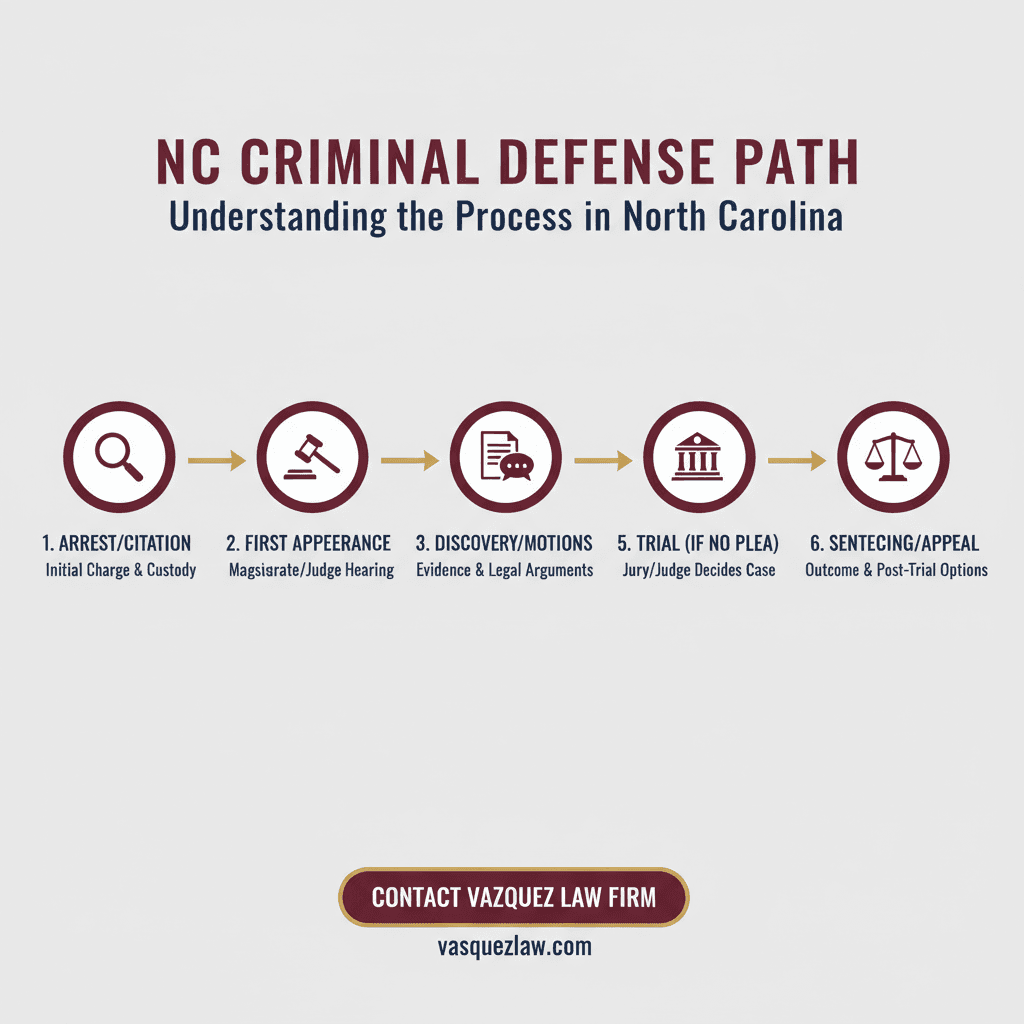 NC CRIMINAL DEFENSE PATH
Understanding the Process in North Carolina

1. ARREST/CITATION
Initial Charge & Custody

2. FIRST APPEERANCE
Magsisrate/Judge Hearing

3. DISCOVERY/MOTIONS
Evidence & Legal Arguments

5. TRIAL (IF NO PLEA)
Jury/Judge Decides Case

6. SENTECING/APPEAL
Outcome & Post-Trial Options

CONTACT VAZQUEZ LAW FIRM
vasquezlaw.com